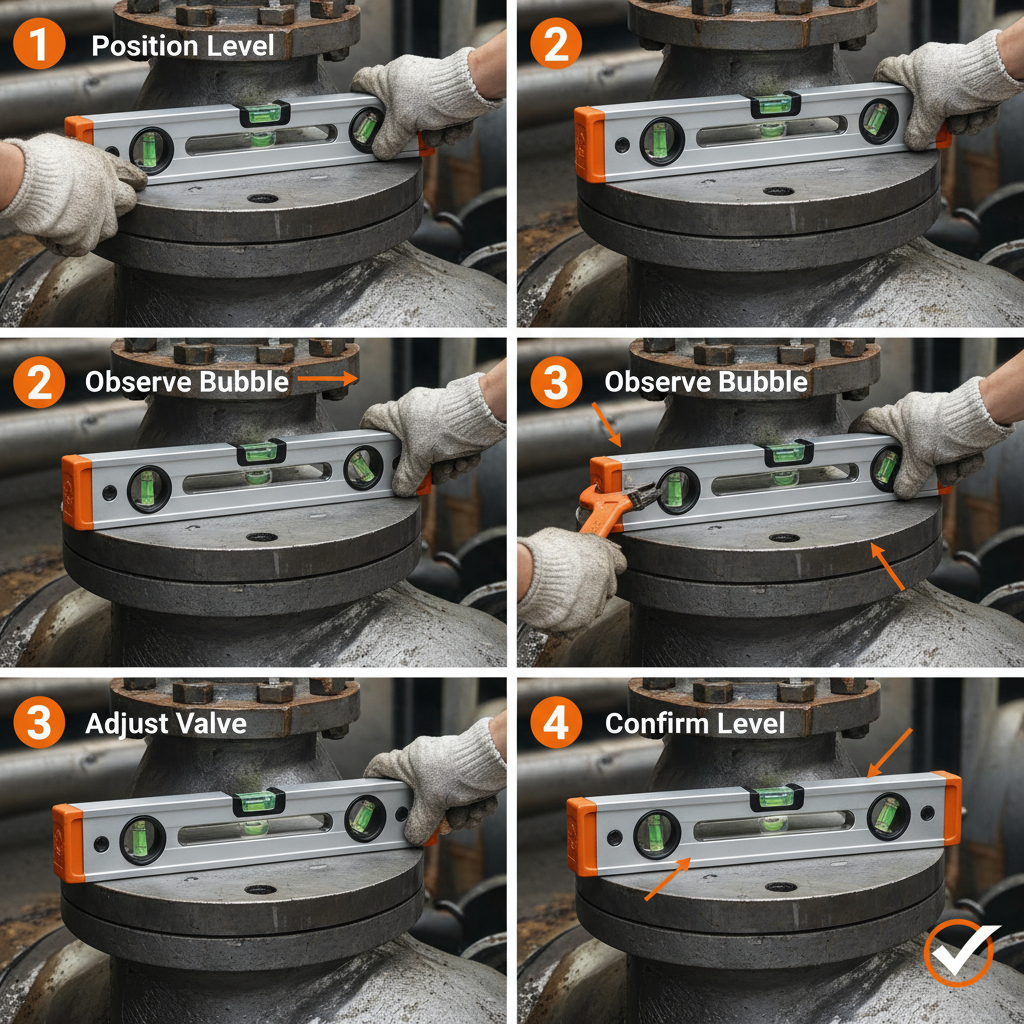 1 Position Level

2

2 Observe Bubble

3 Observe Bubble

3 Adjust Valve

4 Confirm Level