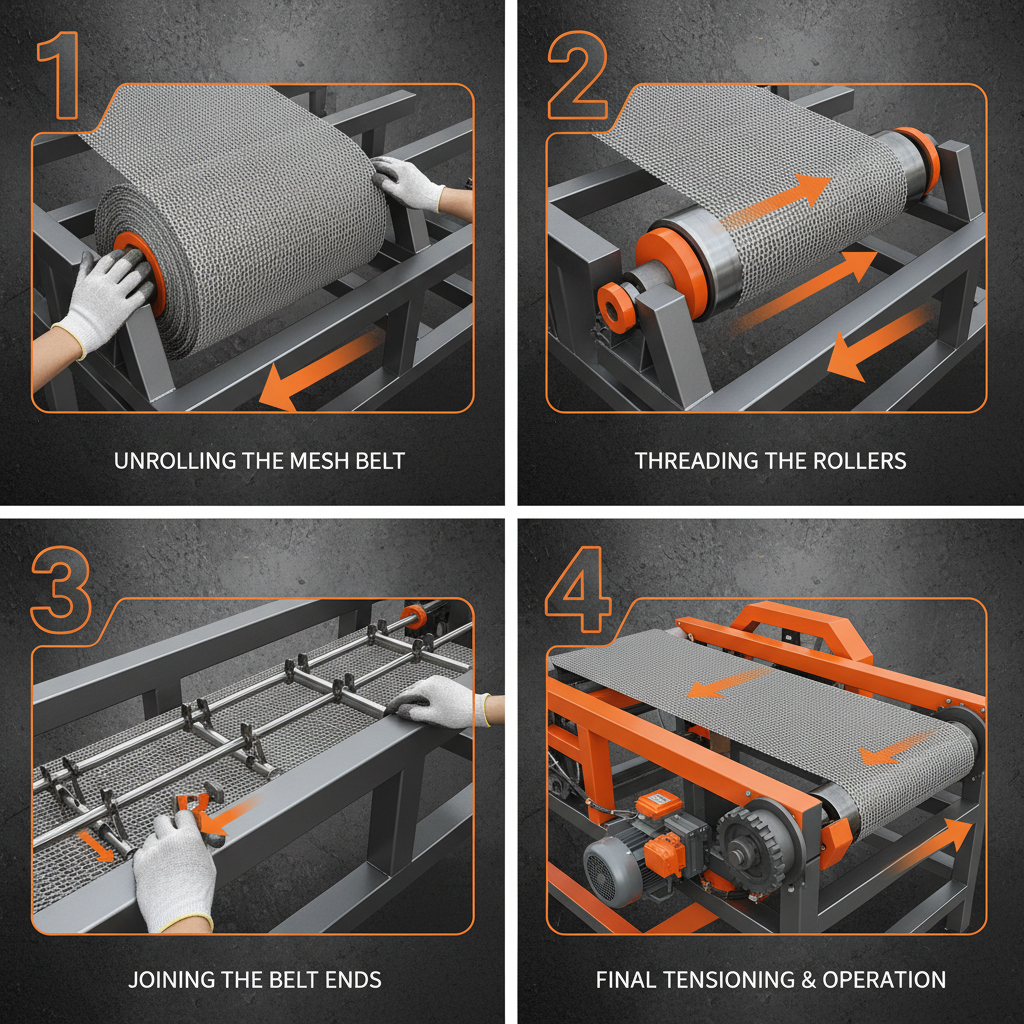 1

UNROLLING THE MESH BELT

2

THREADING THE ROLLERS

3

JOINING THE BELT ENDS

4

FINAL TENSIONING & OPERATION