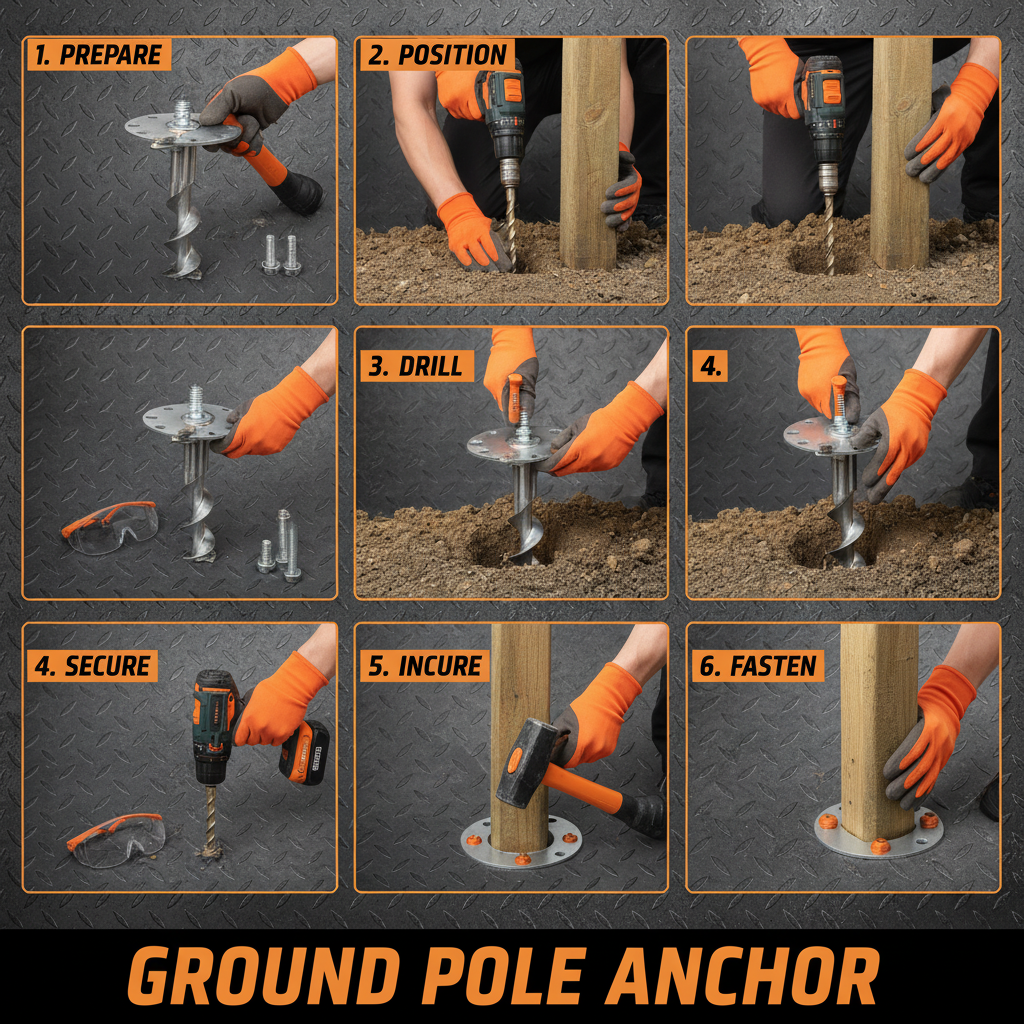 1. PREPARE

2. POSITION

3. DRILL

4.

4. SECURE

5. INCURE

6. FASTEN

GROUND POLE ANCHOR