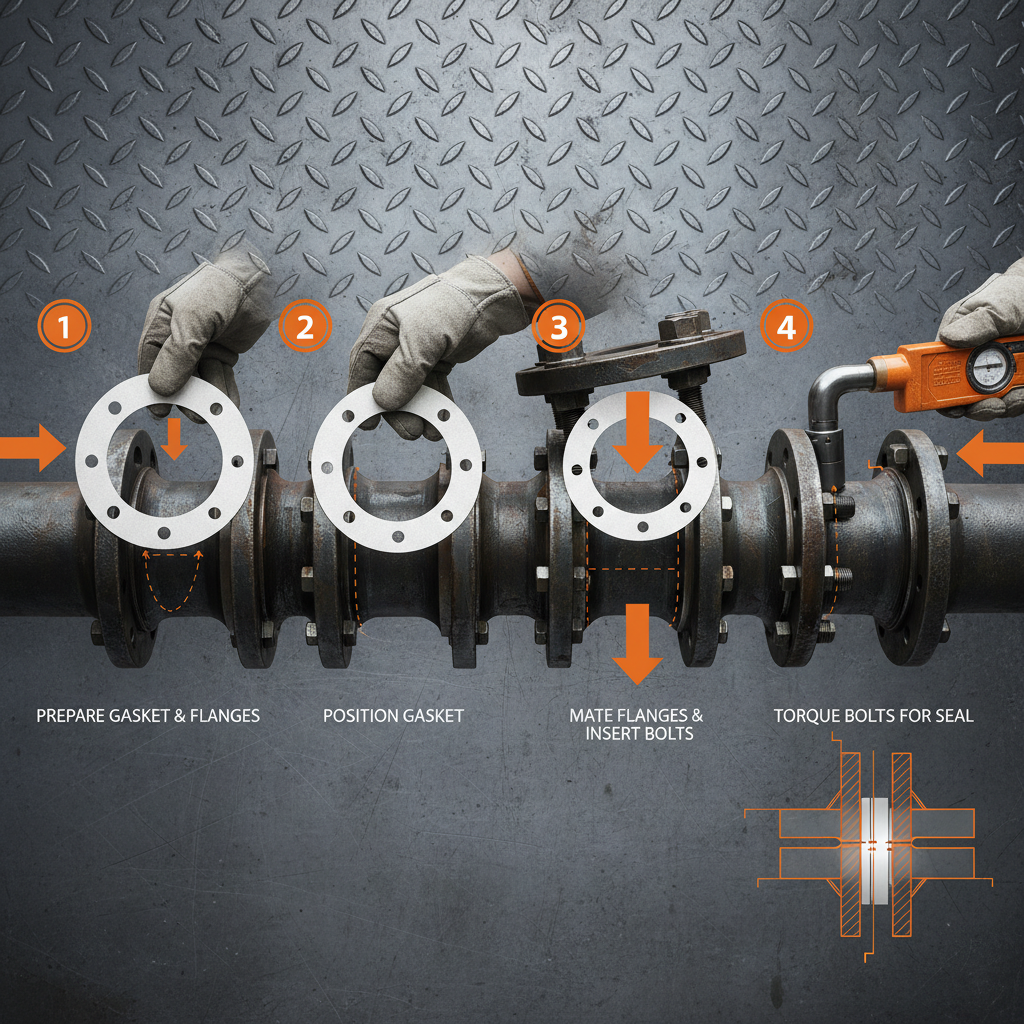 1
2
3
4

PREPARE GASKET & FLANGES

POSITION GASKET

MATE FLANGES & INSERT BOLTS

TORQUE BOLTS FOR SEAL