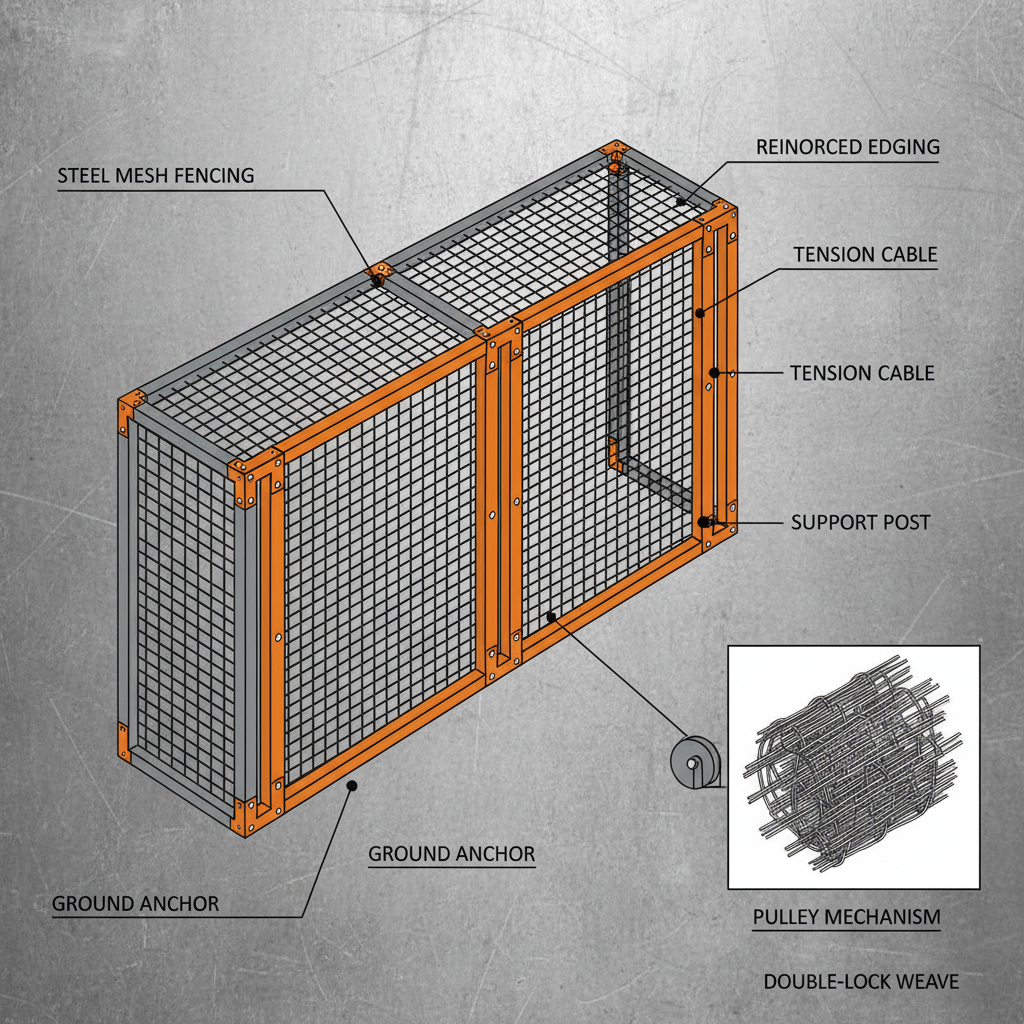 STEEL MESH FENCING

REINORCED EDGING

TENSION CABLE

TENSION CABLE

SUPPORT POST

GROUND ANCHOR

GROUND ANCHOR

PULLEY MECHANISM

DOUBLE-LOCK WEAVE