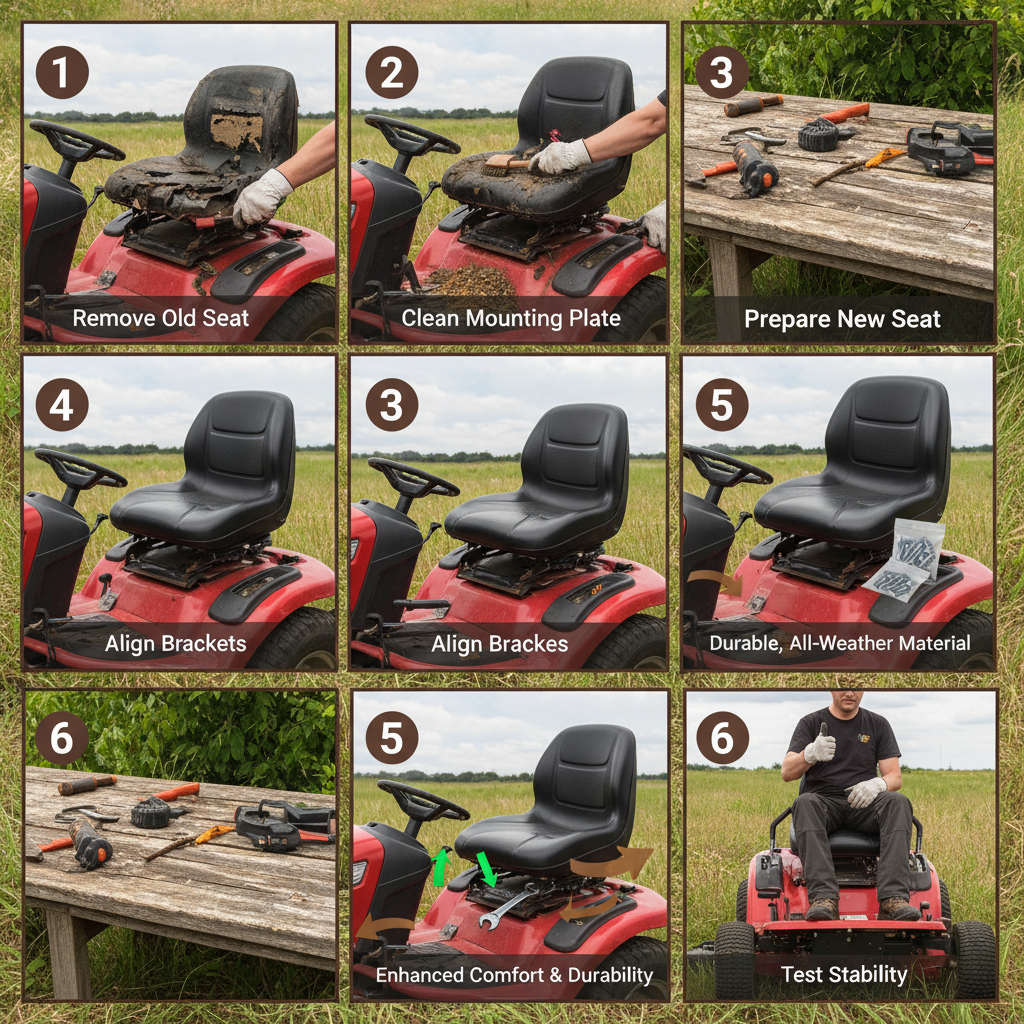 1
Remove Old Seat

2
Clean Mounting Plate

3
Prepare New Seat

4
Align Brackets

3
Align Brackes

5
Durable, All-Weather Material

6

5
Enhanced Comfort & Durability

6
Test Stability