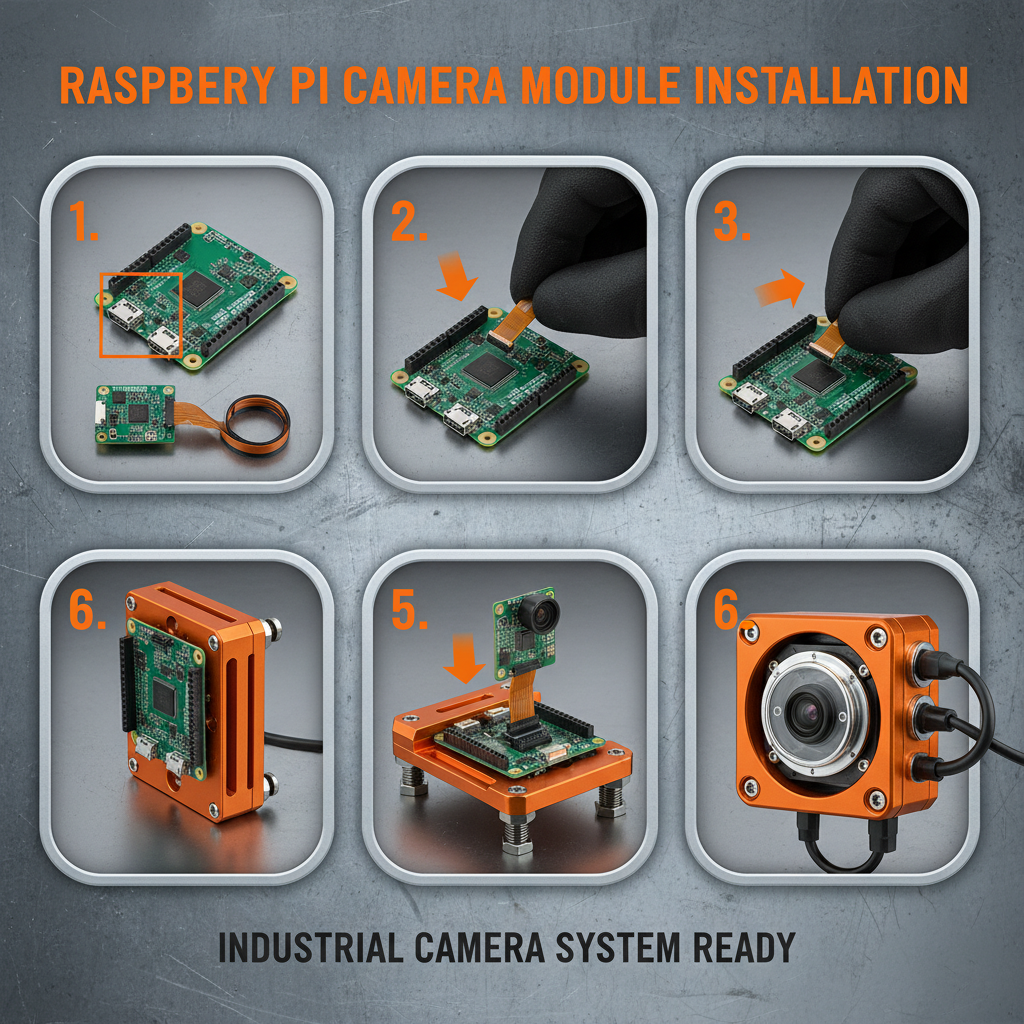 RASPBERY PI CAMERA MODULE INSTALLATION

1.

2.

3.

6.

5.

6.

INDUSTRIAL CAMERA SYSTEM READY