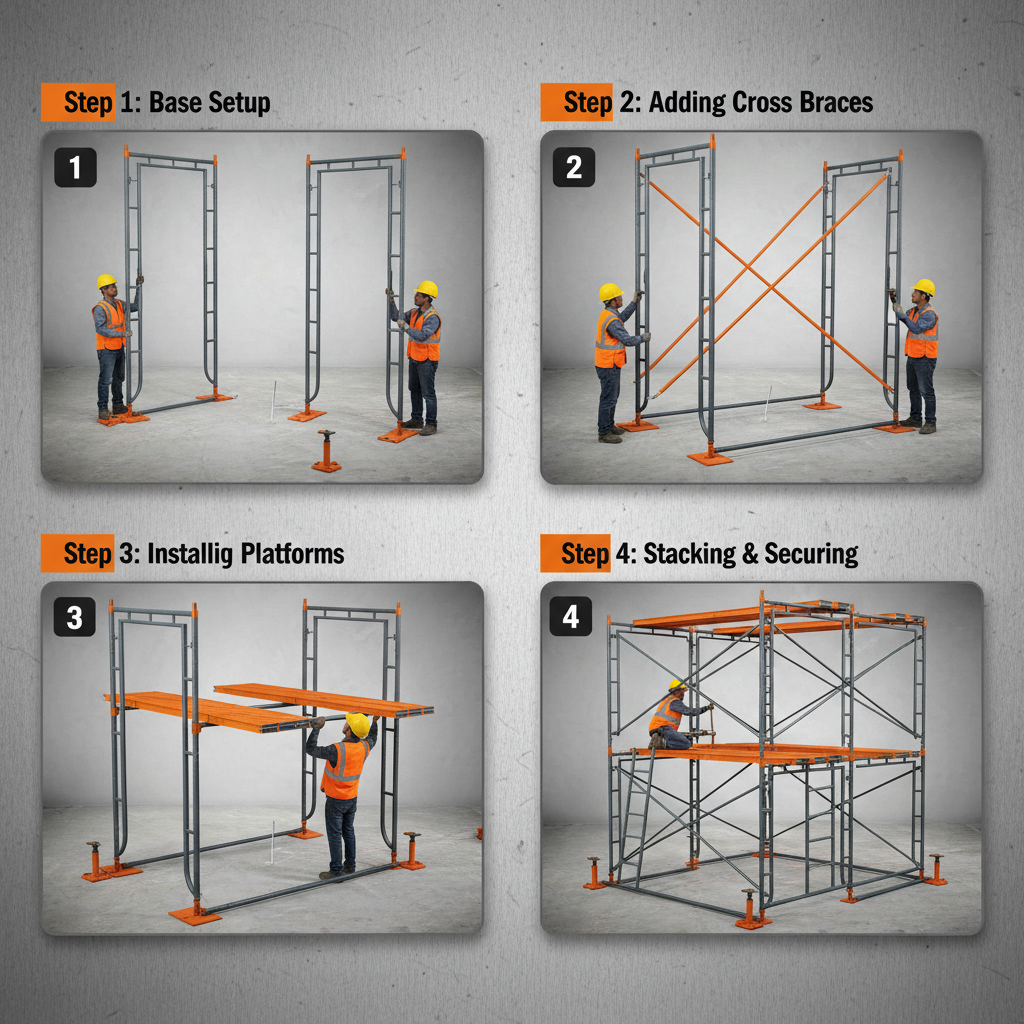 Step 1: Base Setup

1

Step 2: Adding Cross Braces

2

Step 3: Installig Platforms

3

Step 4: Stacking & Securing

4