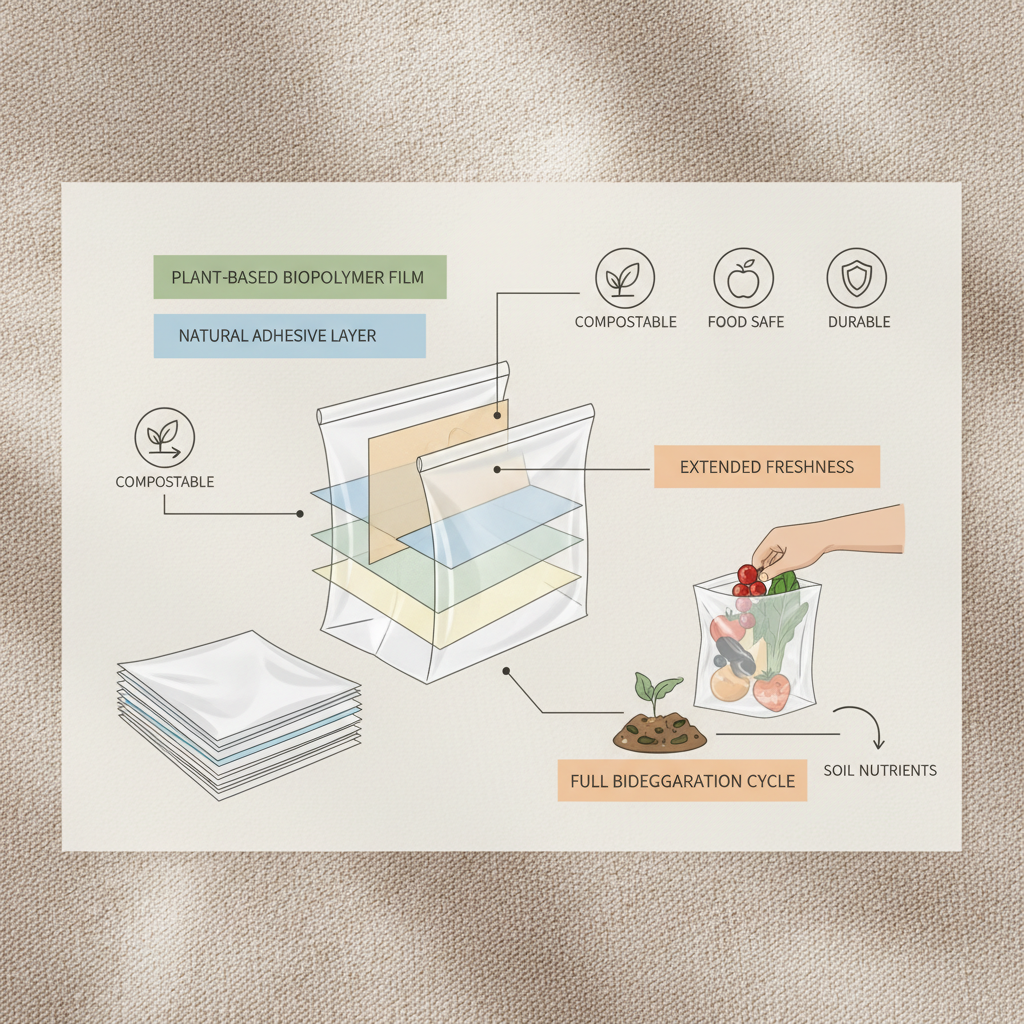 PLANT-BASED BIOPOLYMER FILM

NATURAL ADHESIVE LAYER

COMPOSTABLE

FOOD SAFE

DURABLE

COMPOSTABLE

EXTENDED FRESHNESS

FULL BIDEGGARATION CYCLE

SOIL NUTRIENTS