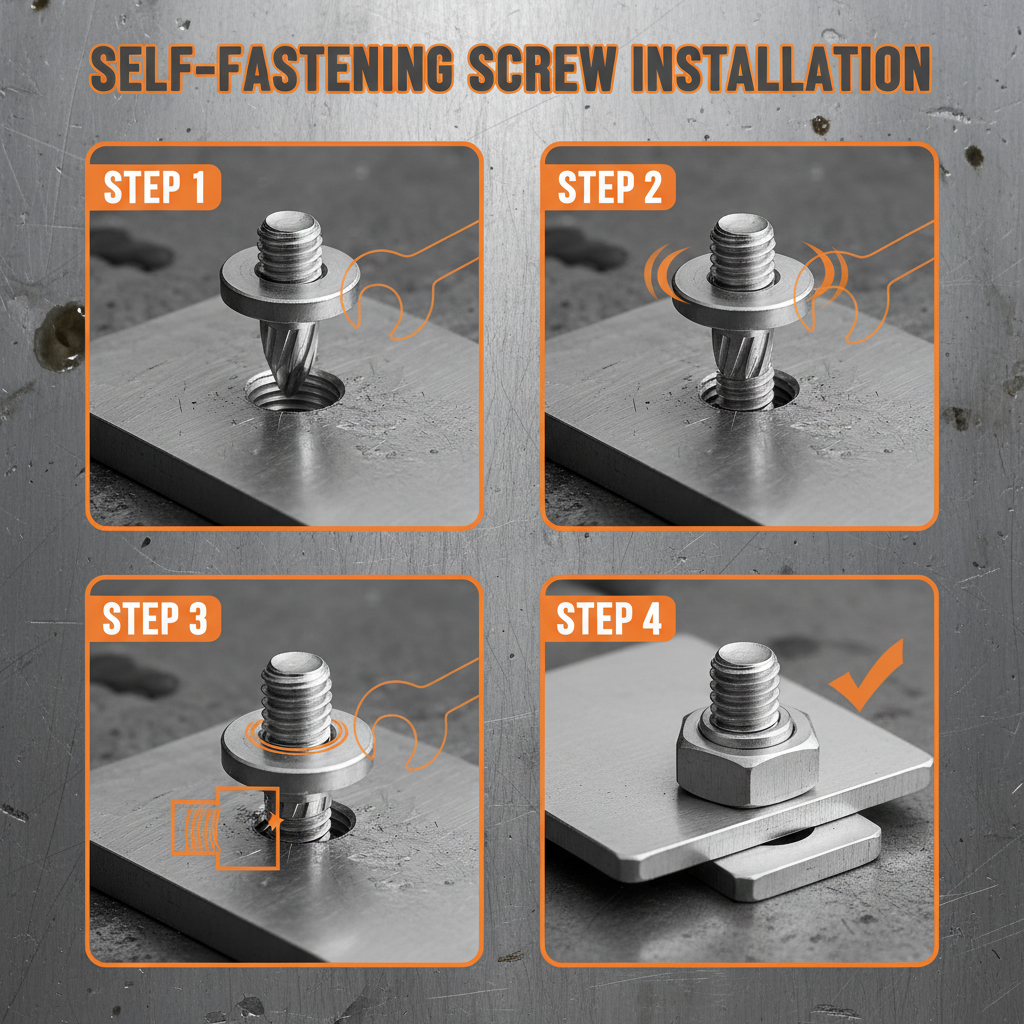 SELF-FASTENING SCREW INSTALLATION

STEP 1

STEP 2

STEP 3

STEP 4