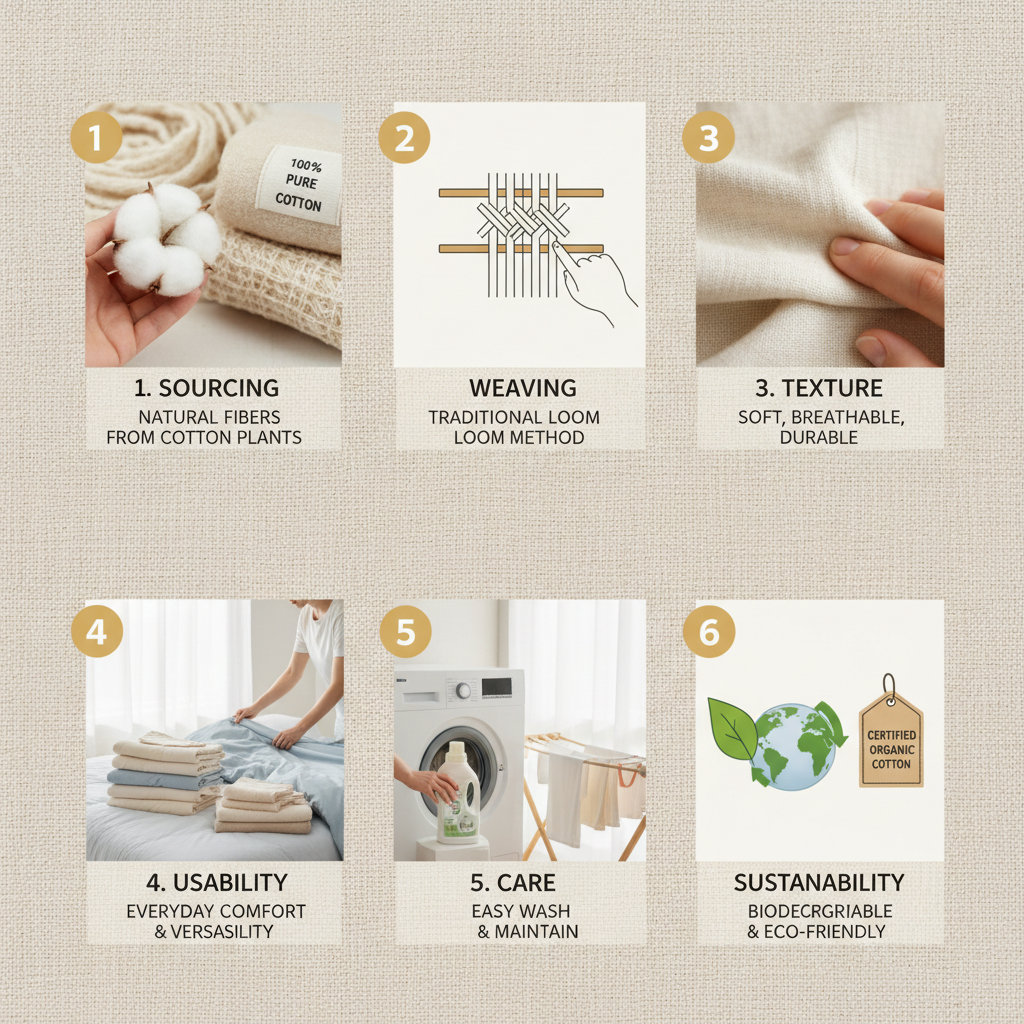 1

100% PURE COTTON

1. SOURCING

NATURAL FIBERS FROM COTTON PLANTS

2

WEAVING

TRADITIONAL LOOM LOOM METHOD

3

3. TEXTURE

SOFT, BREATHABLE, DURABLE

4

4. USABILITY

EVERYDAY COMFORT & VERSASILITY

5

5. CARE

EASY WASH & MAINTAIN

6

CERTIFIED ORGANIC COTTON

SUSTANABILITY

BIODECRGRIABLE & ECO-FRIENDLY