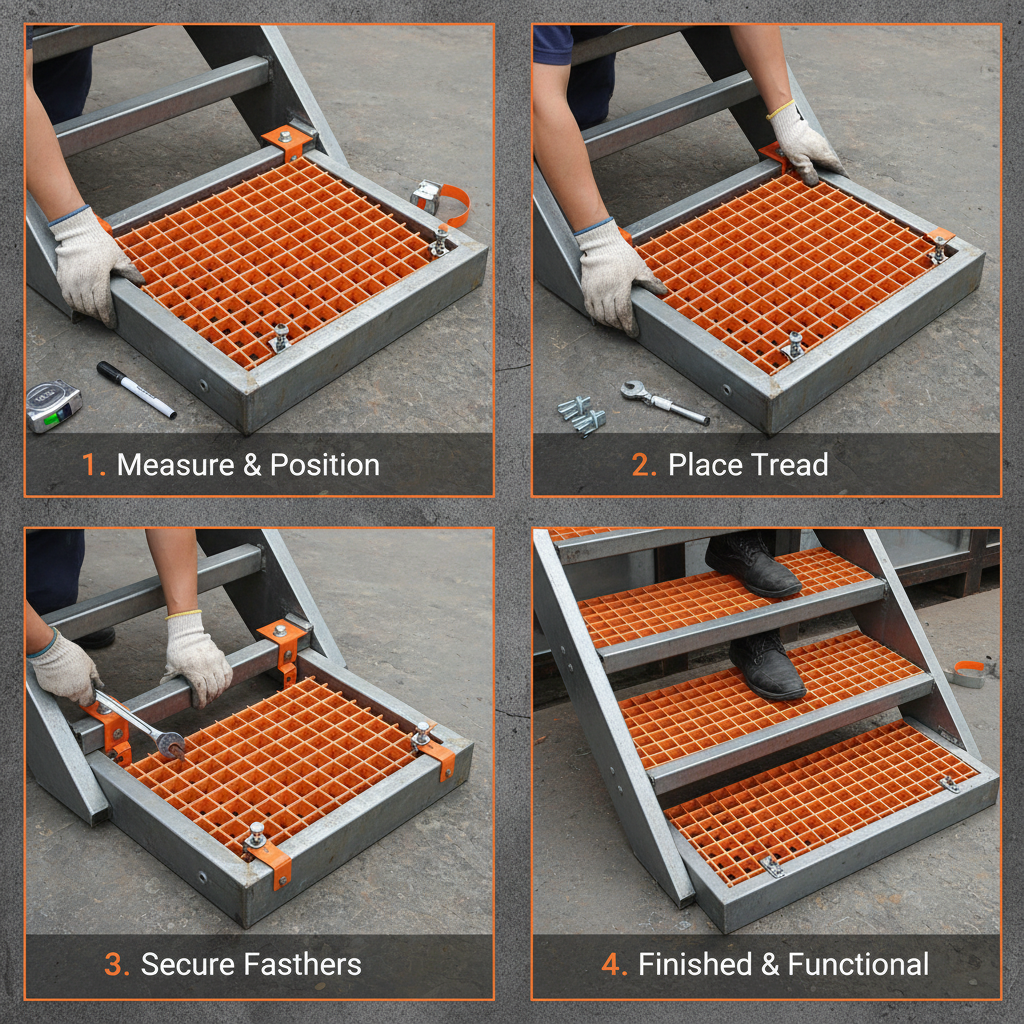 1. Measure & Position

2. Place Tread

3. Secure Fasthers

4. Finished & Functional