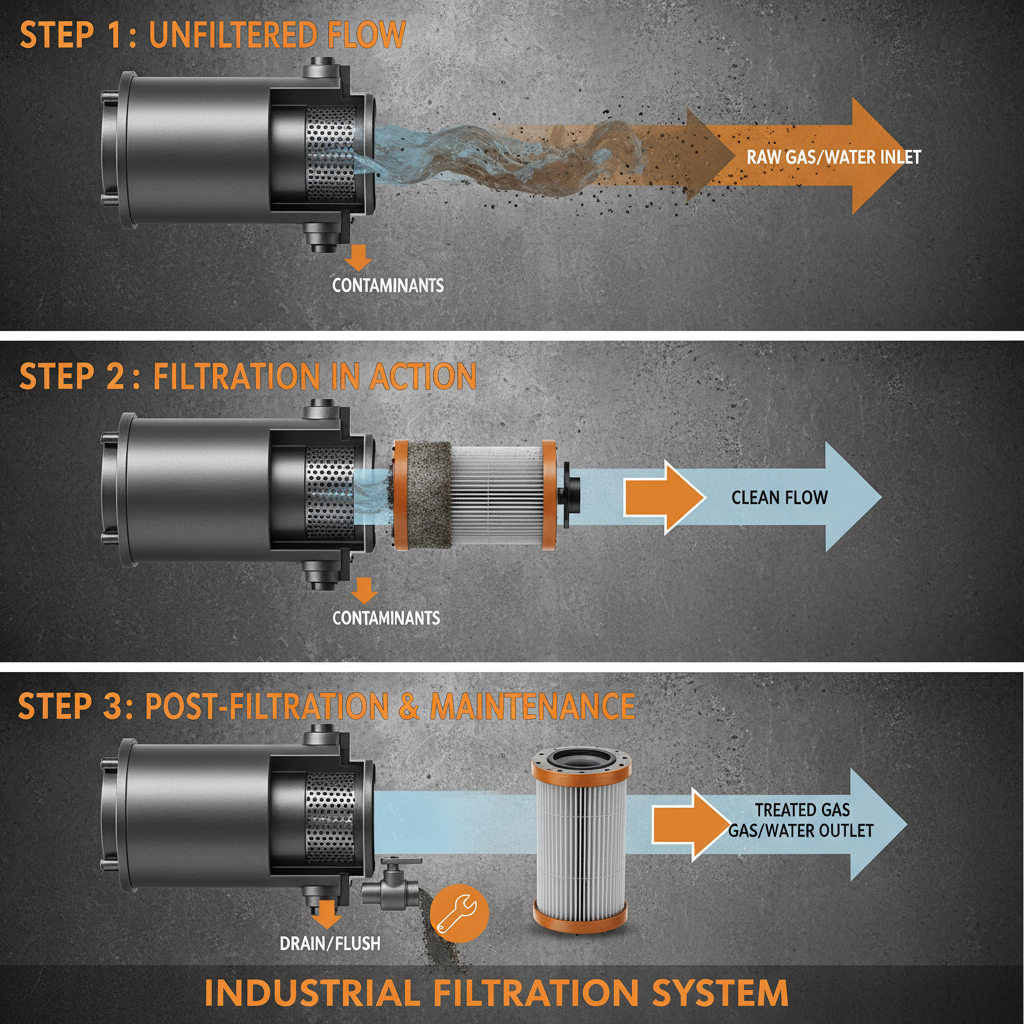 STEP 1: UNFILTERED FLOW

RAW GAS/WATER INLET

CONTAMINANTS

STEP 2: FILTRATION IN ACTION

CLEAN FLOW

CONTAMINANTS

STEP 3: POST-FILTRATION & MAINTENANCE

TREATED GAS
GAS/WATER OUTLET

DRAIN/FLUSH

INDUSTRIAL FILTRATION SYSTEM