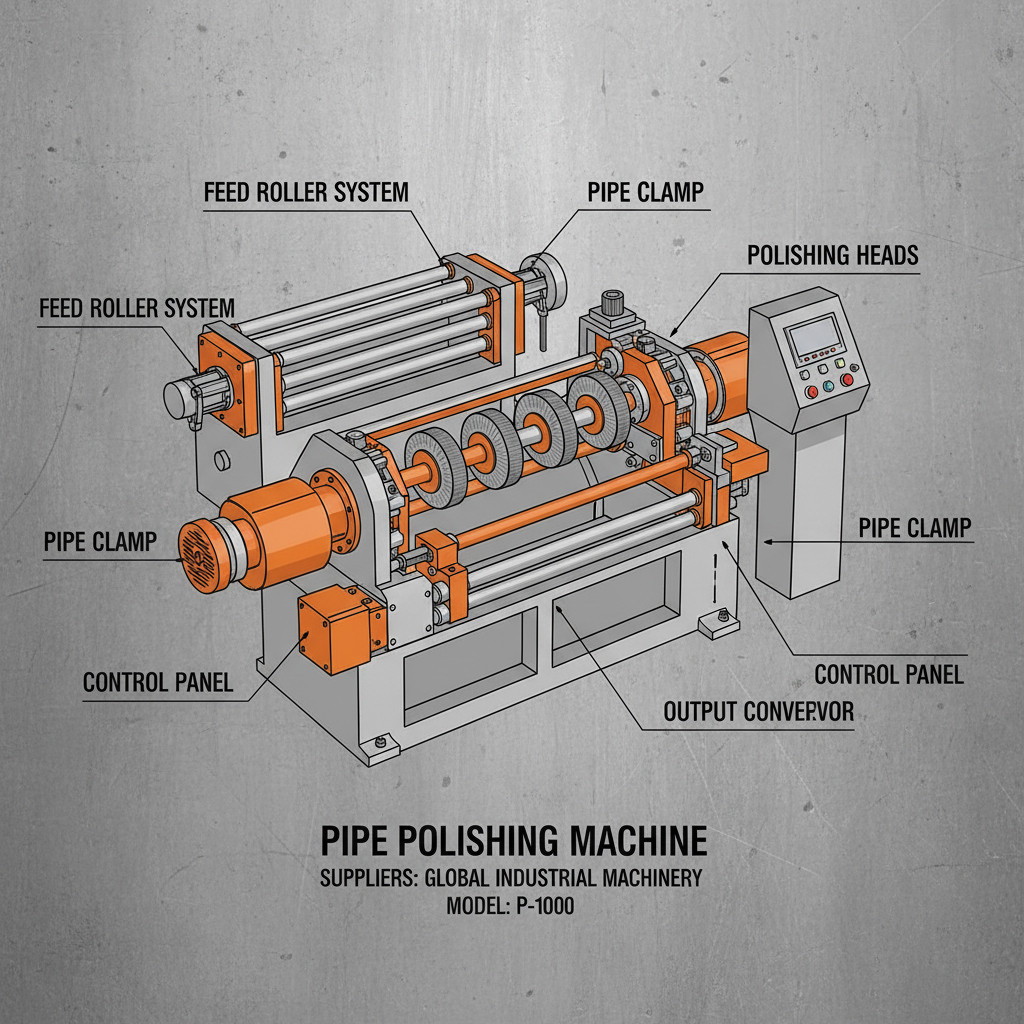 FEED ROLLER SYSTEM

PIPE CLAMP

POLISHING HEADS

FEED ROLLER SYSTEM

PIPE CLAMP

PIPE CLAMP

CONTROL PANEL

CONTROL PANEL

OUTPUT CONVERVOR

PIPE POLISHING MACHINE
SUPPLIERS: GLOBAL INDUSTRIAL MACHINERY
MODEL: P-1000