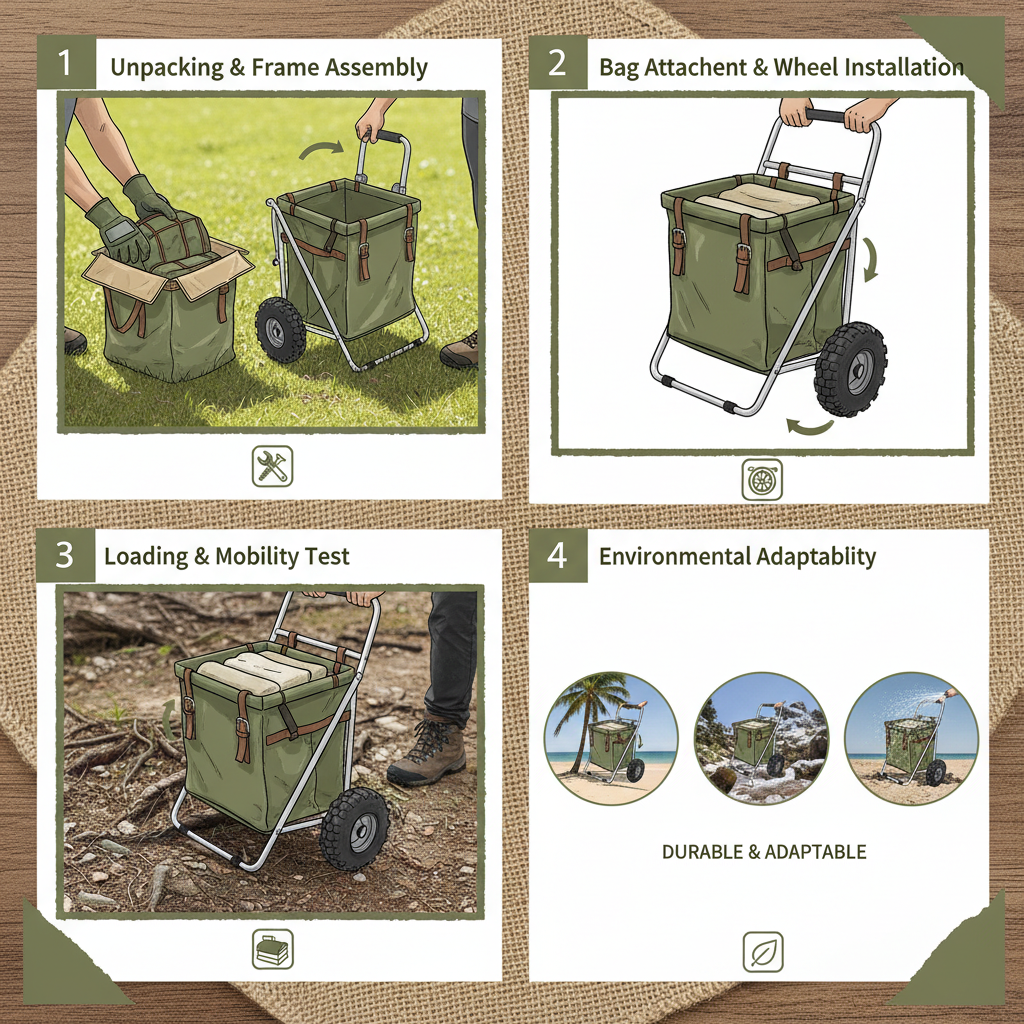 1 Unpacking & Frame Assembly

2 Bag Attachent & Wheel Installation

3 Loading & Mobility Test

4 Environmental Adaptablity

DURABLE & ADAPTABLE