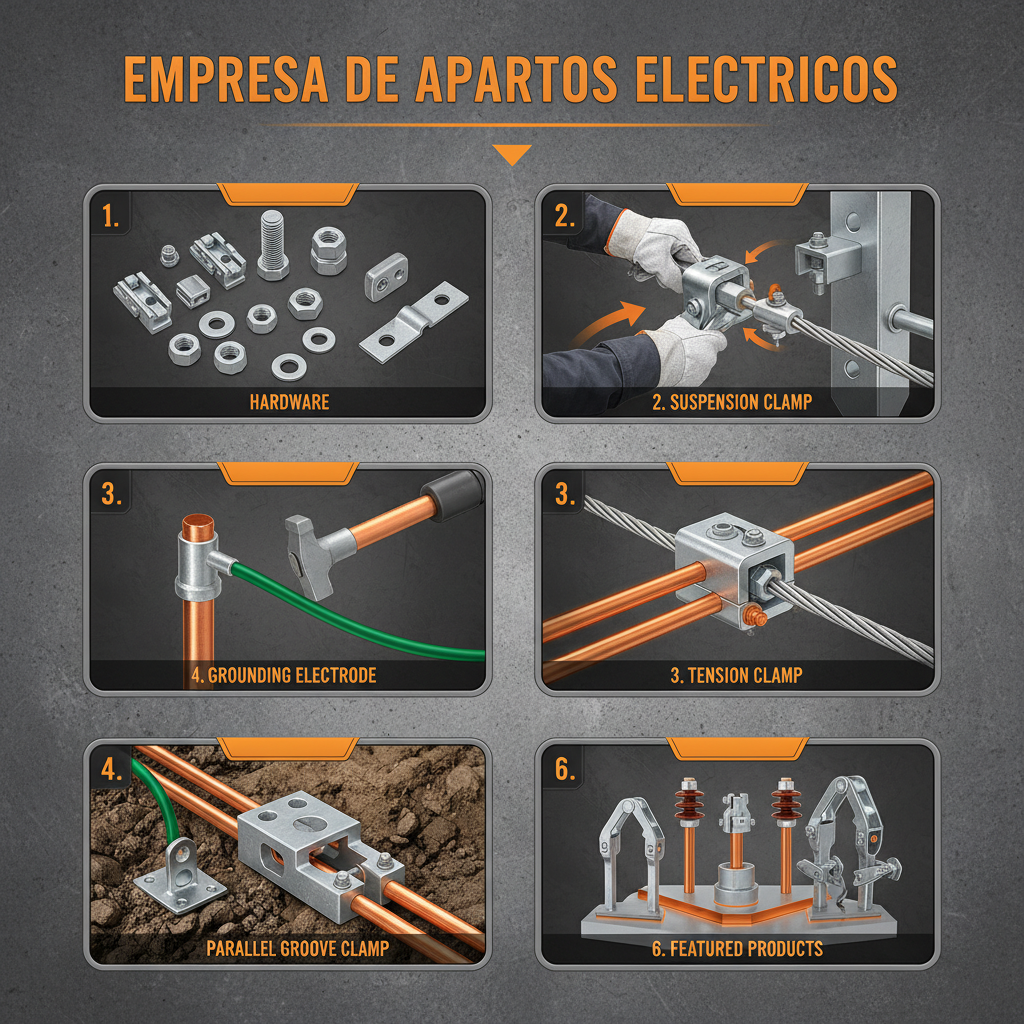 EMPRESA DE APARTOS ELECTRICOS

1.
HARDWARE

2.
2. SUSPENSION CLAMP

3.
4. GROUNDING ELECTRODE

3.
3. TENSION CLAMP

4.
PARALLEL GROOVE CLAMP

6.
6. FEATURED PRODUCTS