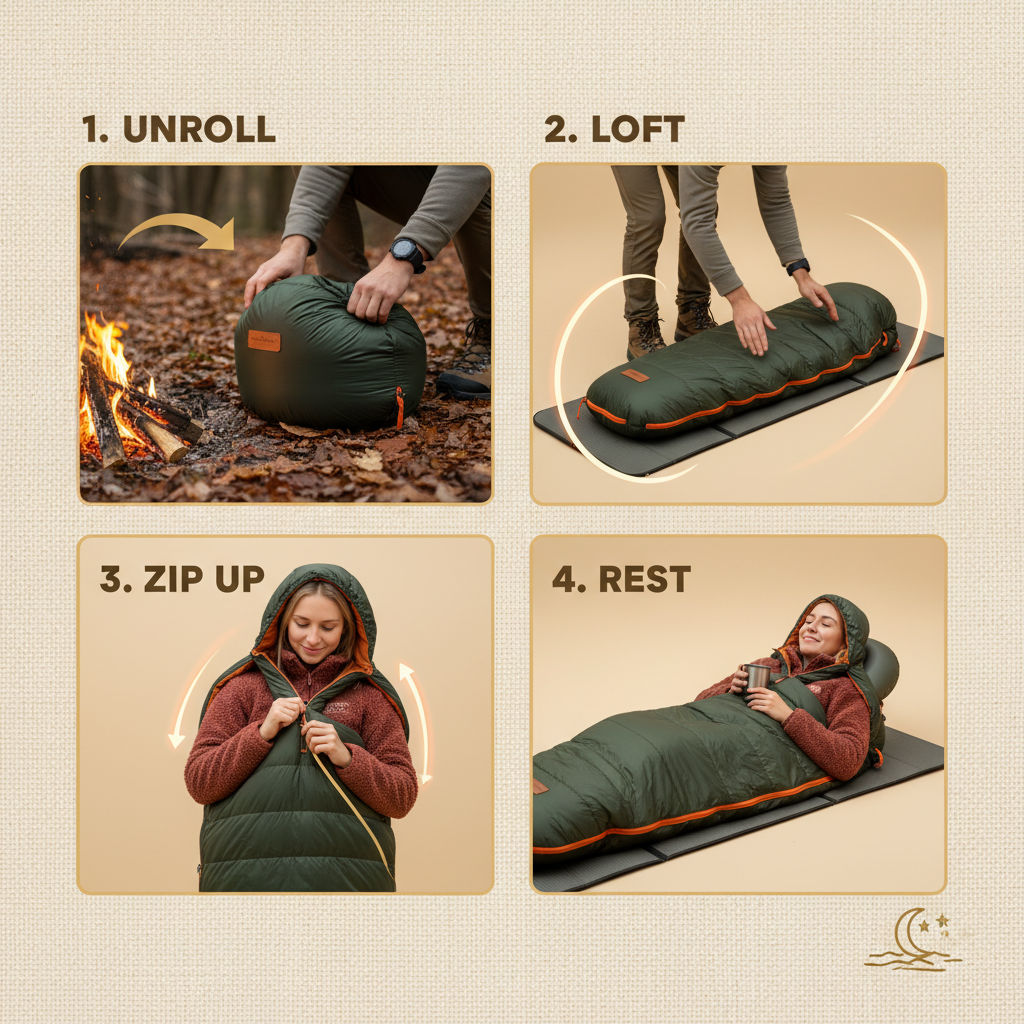 1. UNROLL

2. LOFT

3. ZIP UP

4. REST