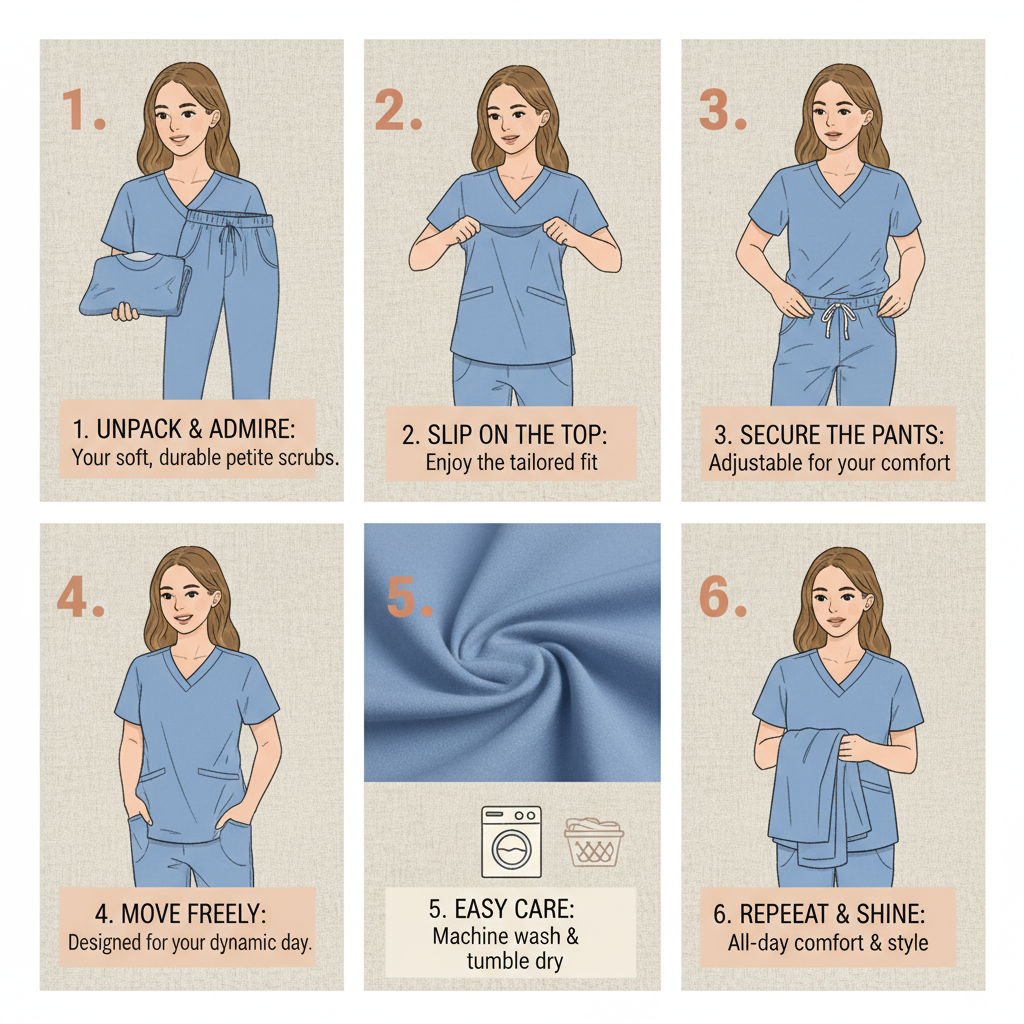 1.

1. UNPACK & ADMIRE:
Your soft, durable petite scrubs.

2.

2. SLIP ON THE TOP:
Enjoy the tailored fit

3.

3. SECURE THE PANTS:
Adjustable for your comfort

4.

4. MOVE FREELY:
Designed for your dynamic day.

5.

5. EASY CARE:
Machine wash & tumble dry

6.

6. REPEEAT & SHINE:
All-day comfort & style