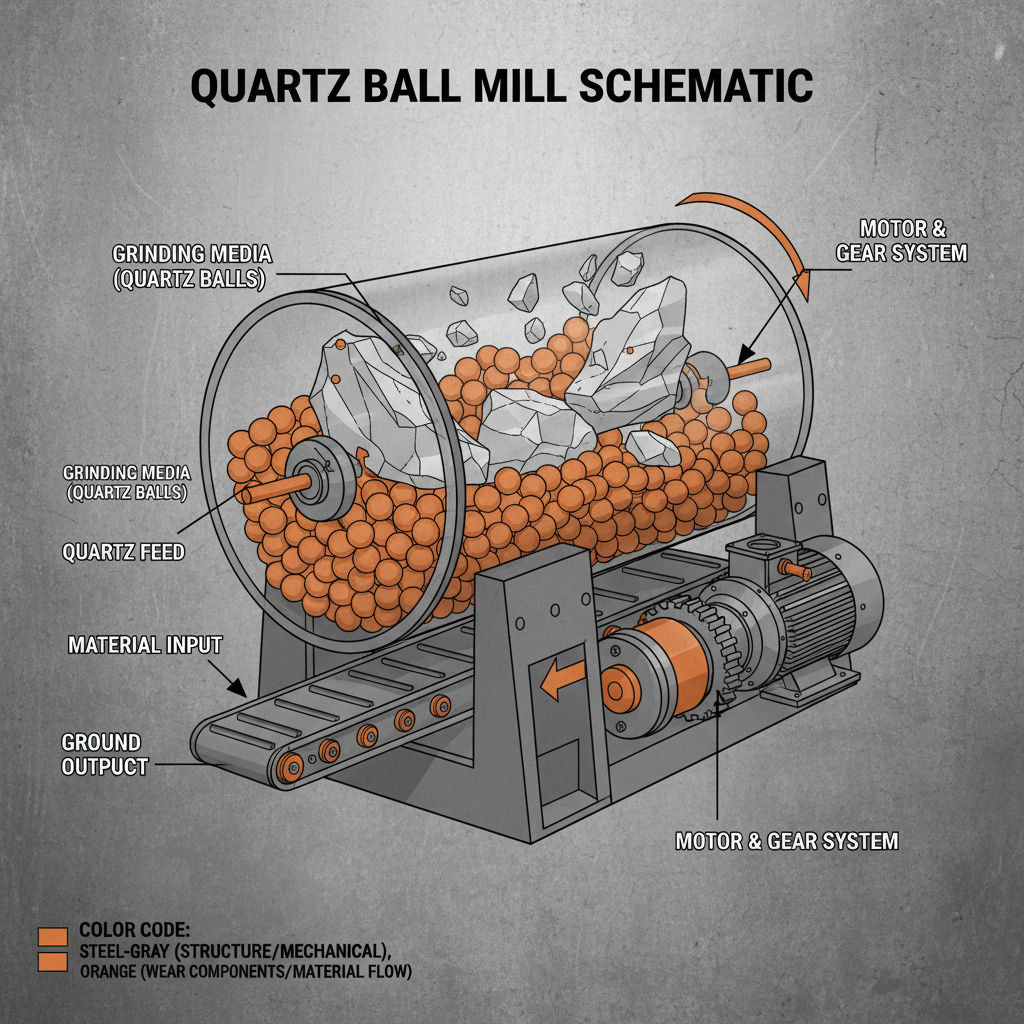 QUARTZ BALL MILL SCHEMATIC

GRINDING MEDIA (QUARTZ BALLS)

MOTOR & GEAR SYSTEM

GRINDING MEDIA (QUARTZ BALLS)

QUARTZ FEED

MATERIAL INPUT

GROUND OUTPUT

MOTOR & GEAR SYSTEM

COLOR CODE:
STEEL-GRAY (STRUCTURE/MECHANICAL),
ORANGE (WEAR COMPONENTS/MATERIAL FLOW)