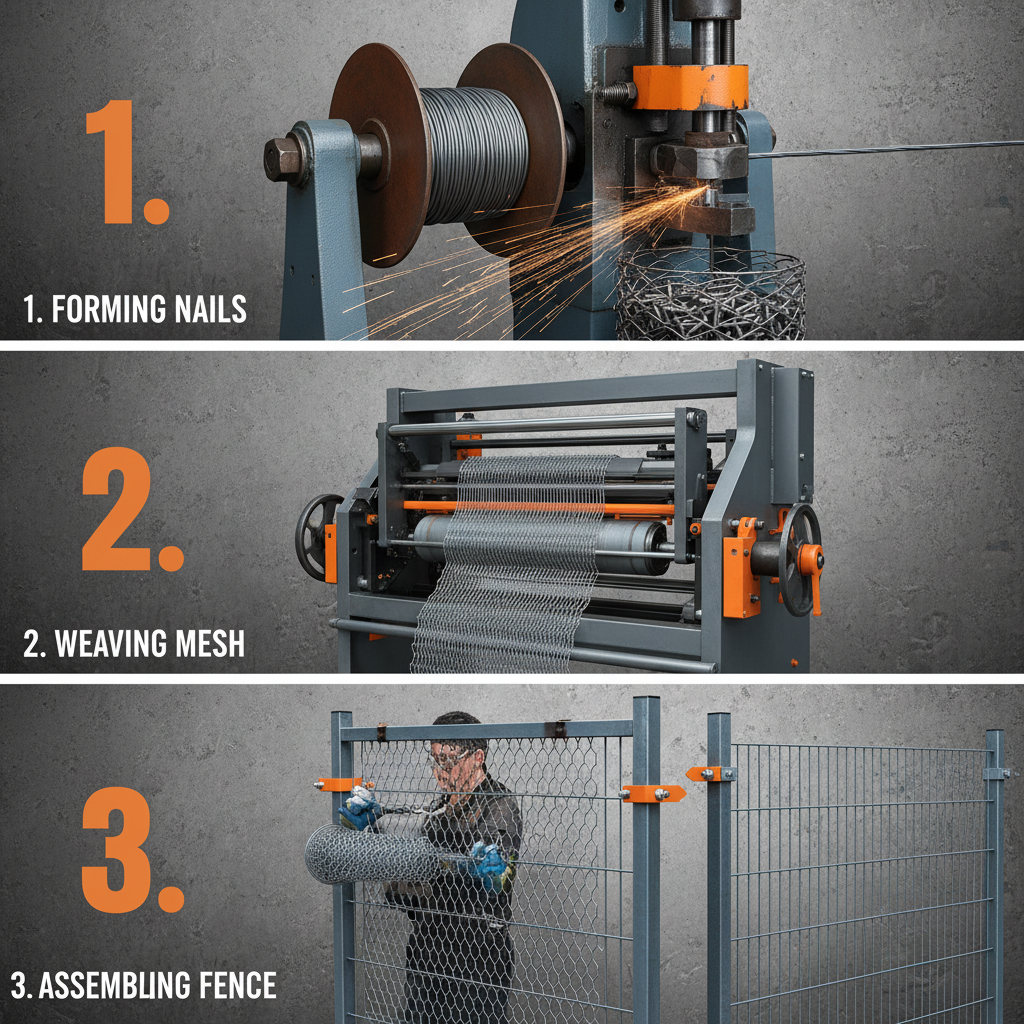 1.

1. FORMING NAILS

2.

2. WEAVING MESH

3.

3. ASSEMBLING FENCE