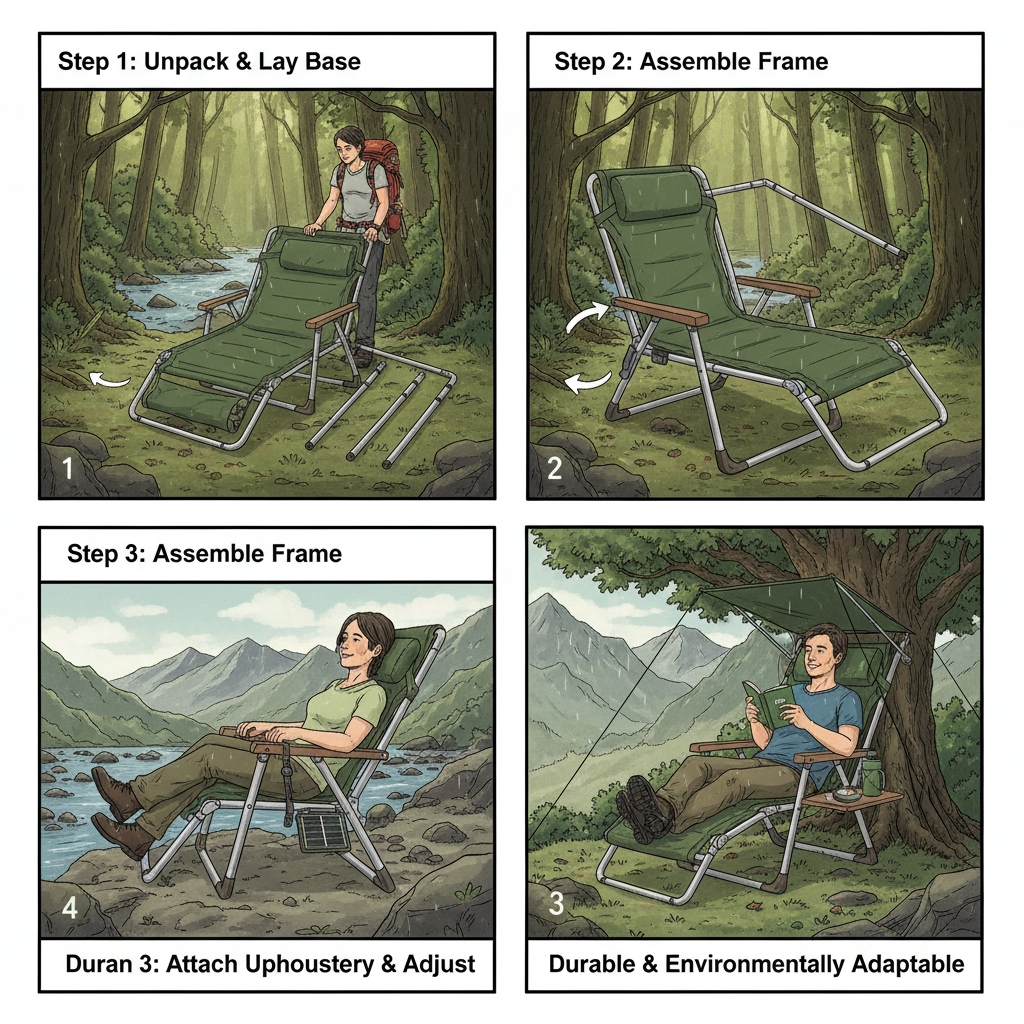 Step 1: Unpack & Lay Base

1

Step 2: Assemble Frame

2

Step 3: Assemble Frame

4

Duran 3: Attach Uphoustery & Adjust

3

Durable & Environmentally Adaptable