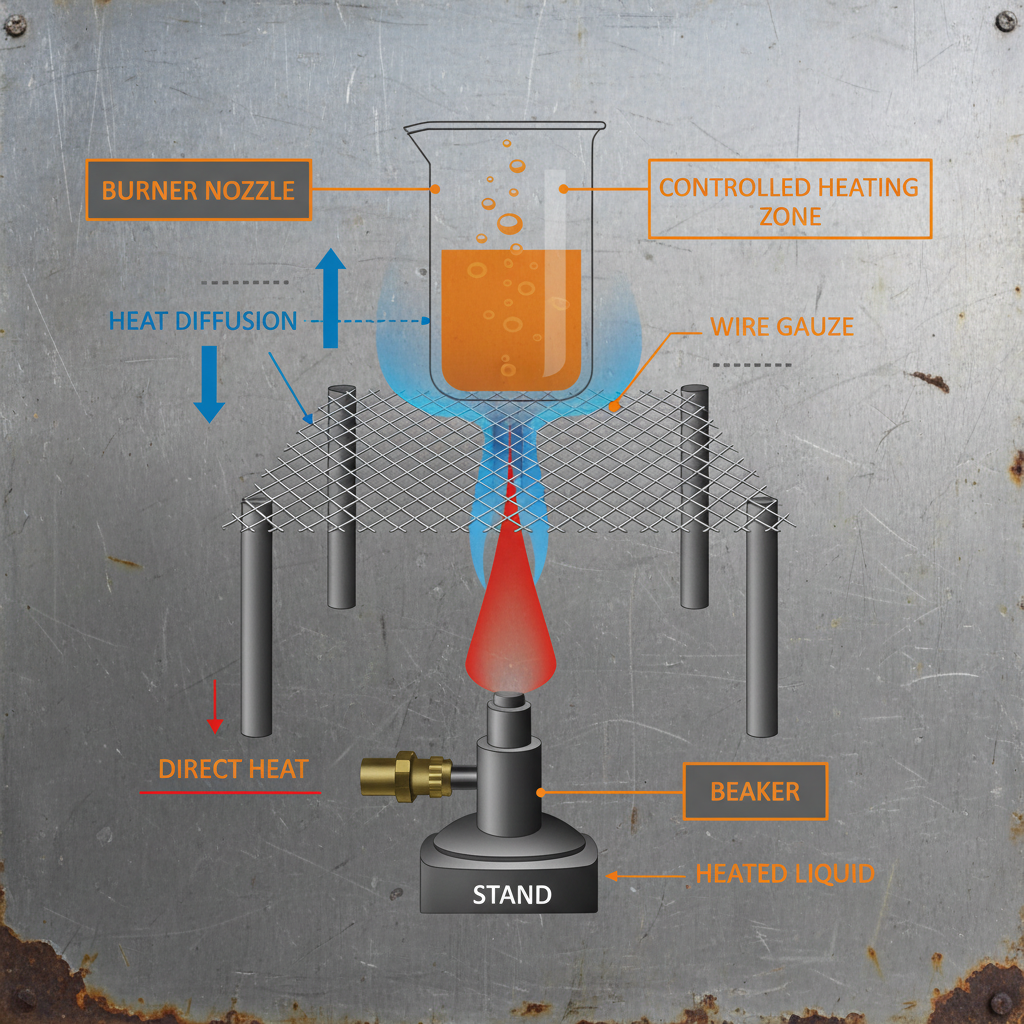 BURNER NOZZLE

CONTROLLED HEATING ZONE

HEAT DIFFUSION

WIRE GAUZE

DIRECT HEAT

BEAKER

HEATED LIQUID

STAND