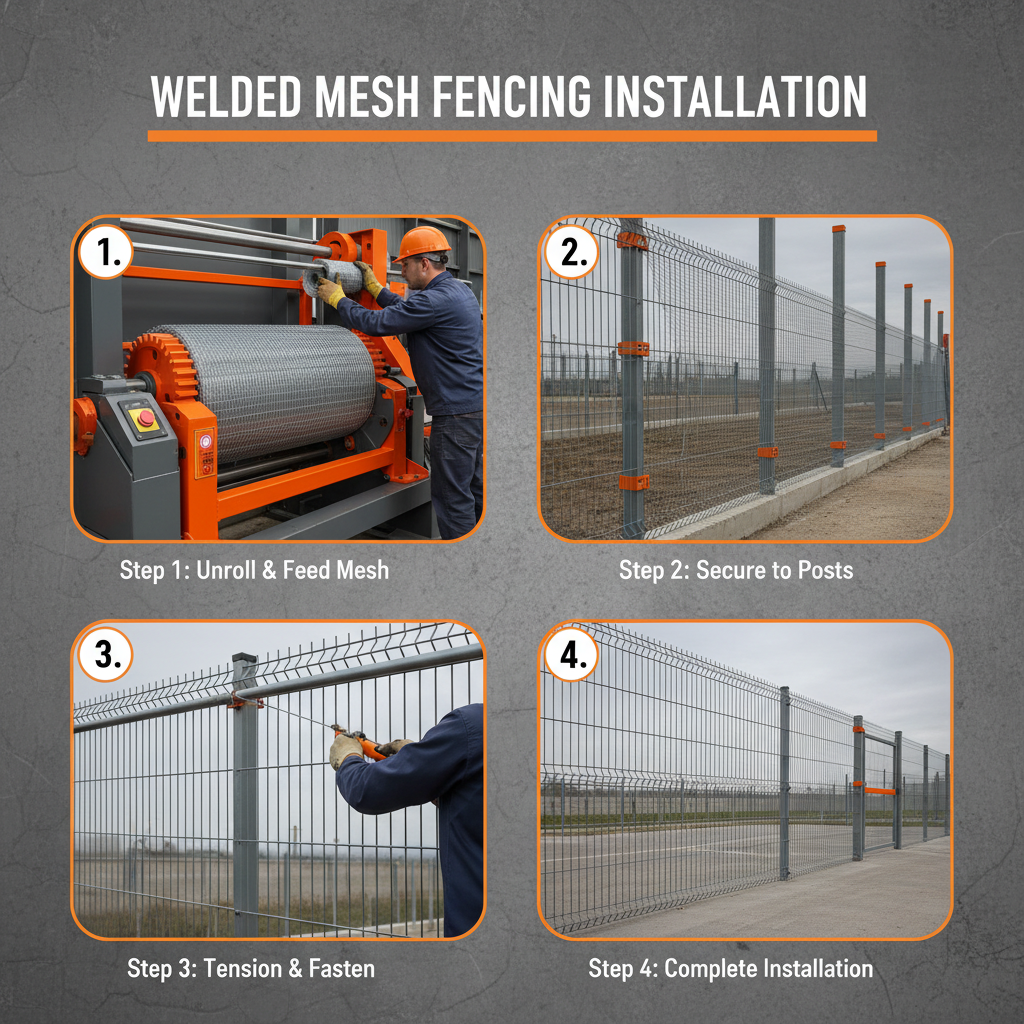 WELDED MESH FENCING INSTALLATION

1.

Step 1: Unroll & Feed Mesh

2.

Step 2: Secure to Posts

3.

Step 3: Tension & Fasten

4.

Step 4: Complete Installation