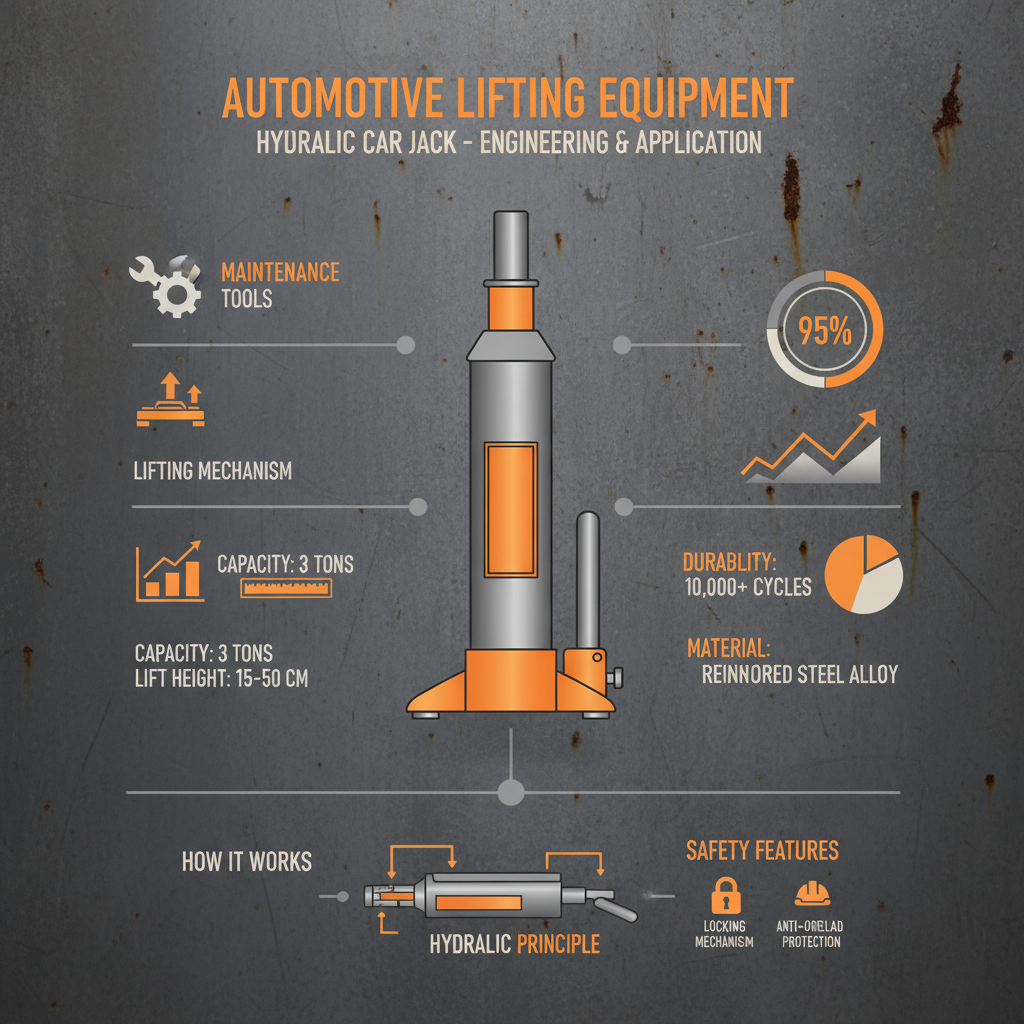 AUTOMOTIVE LIFTING EQUIPMENT
HYURALIC CAR JACK - ENGINEERING & APPLICATION

MAINTENANCE
TOOLS

LIFTING MECHANISM

CAPACITY: 3 TONS

CAPACITY: 3 TONS
LIFT HEIGHT: 15-50 CM

95%

DURABLITY:
10,000+ CYCLES

MATERIAL:
REINNORED STEEL ALLOY

HOW IT WORKS

HYDRALIC PRINCIPLE

SAFETY FEATURES

LOCKING MECHANISM

ANTI-ORELAD PROTECTION