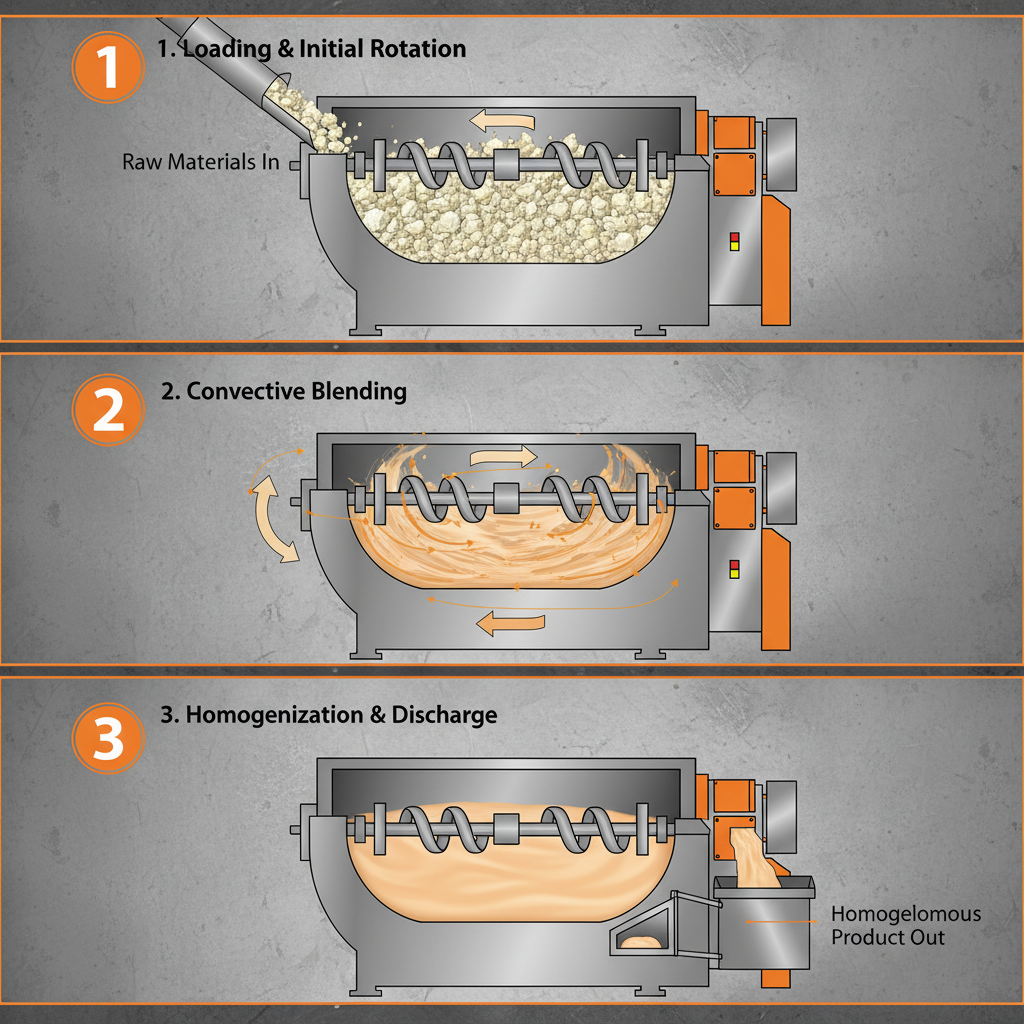 1

1. Loading & Initial Rotation

Raw Materials In

2

2. Convective Blending

3

3. Homogenization & Discharge

Homogelomous Product Out