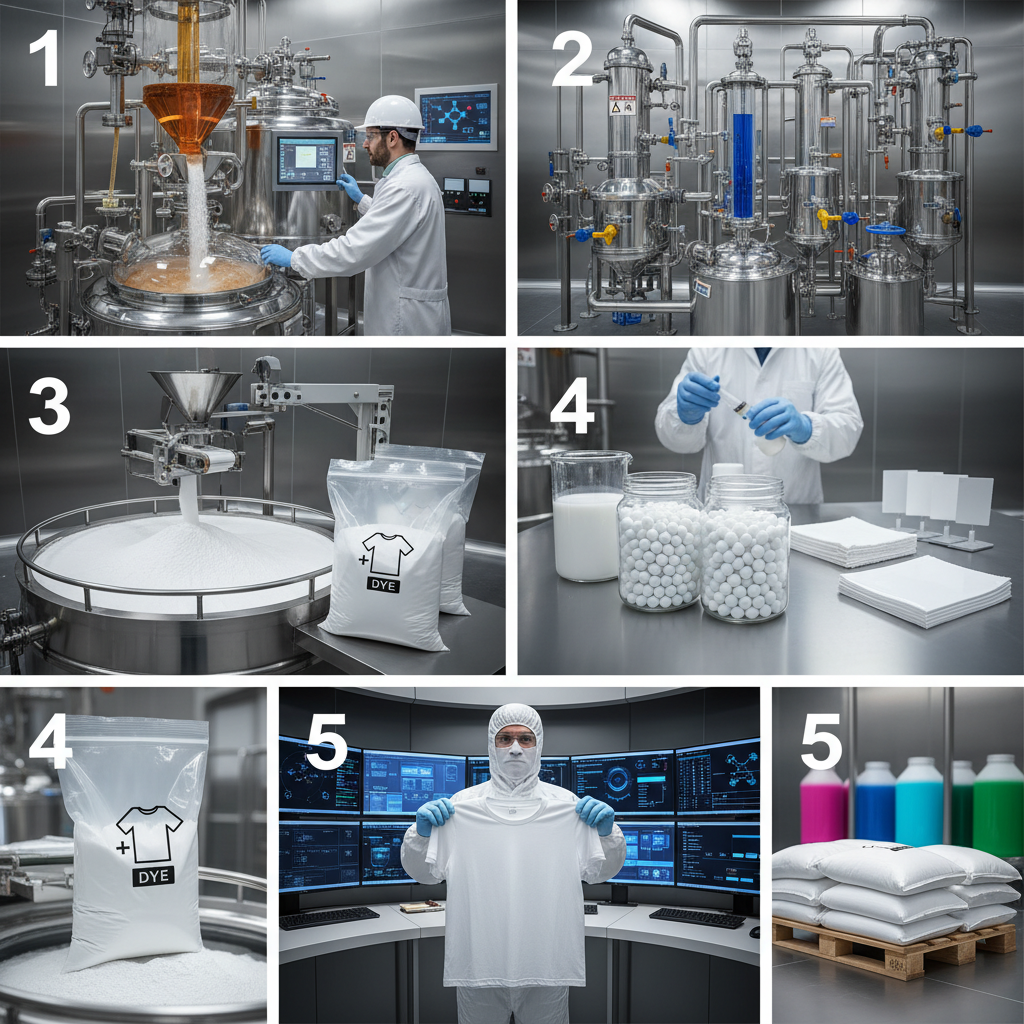 1

2

3

+ DYE

4

4

+ DYE

5

5