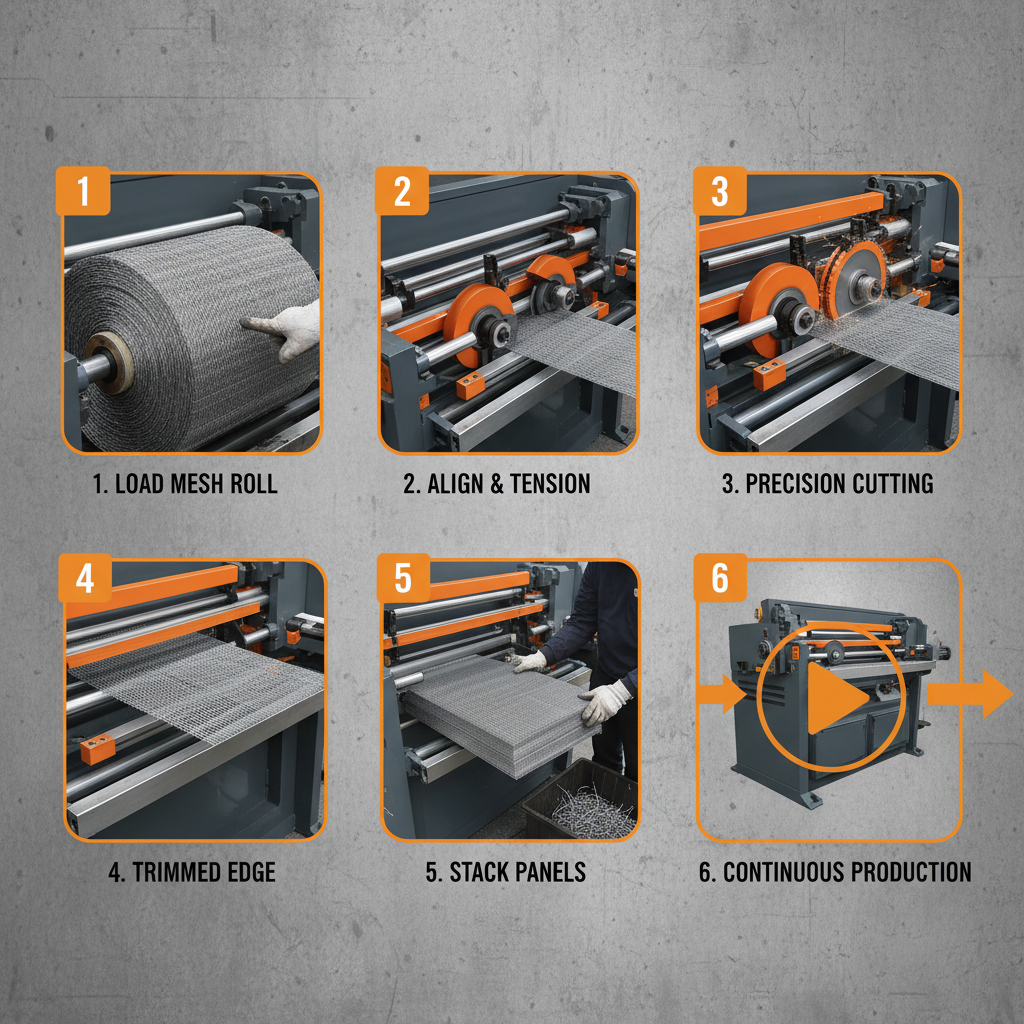 1

1. LOAD MESH ROLL

2

2. ALIGN & TENSION

3

3. PRECISION CUTTING

4

4. TRIMMED EDGE

5

5. STACK PANELS

6

6. CONTINUOUS PRODUCTION