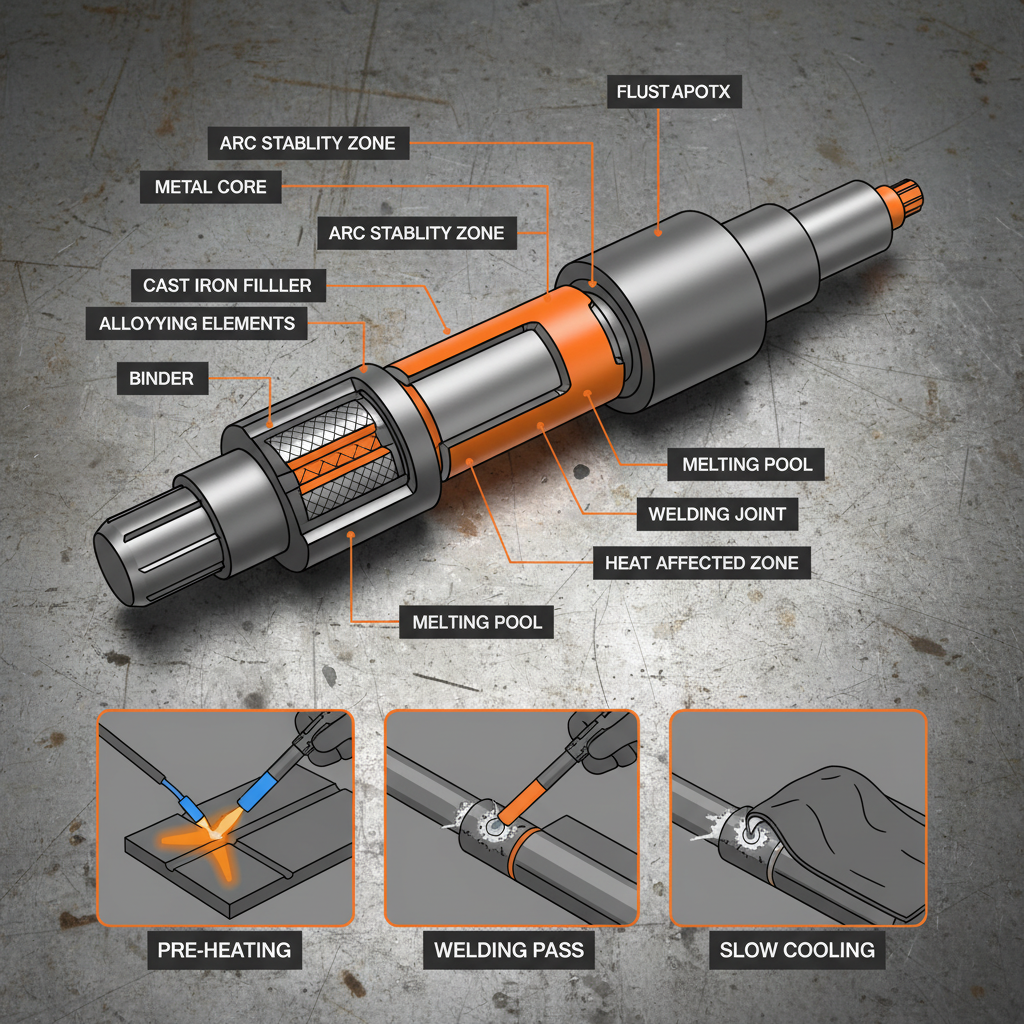 FLUST APOTX

ARC STABLITY ZONE

METAL CORE

ARC STABLITY ZONE

CAST IRON FILLLER

ALLOYYING ELEMENTS

BINDER

MELTING POOL

WELDING JOINT

HEAT AFFECTED ZONE

MELTING POOL

PRE-HEATING

WELDING PASS

SLOW COOLING