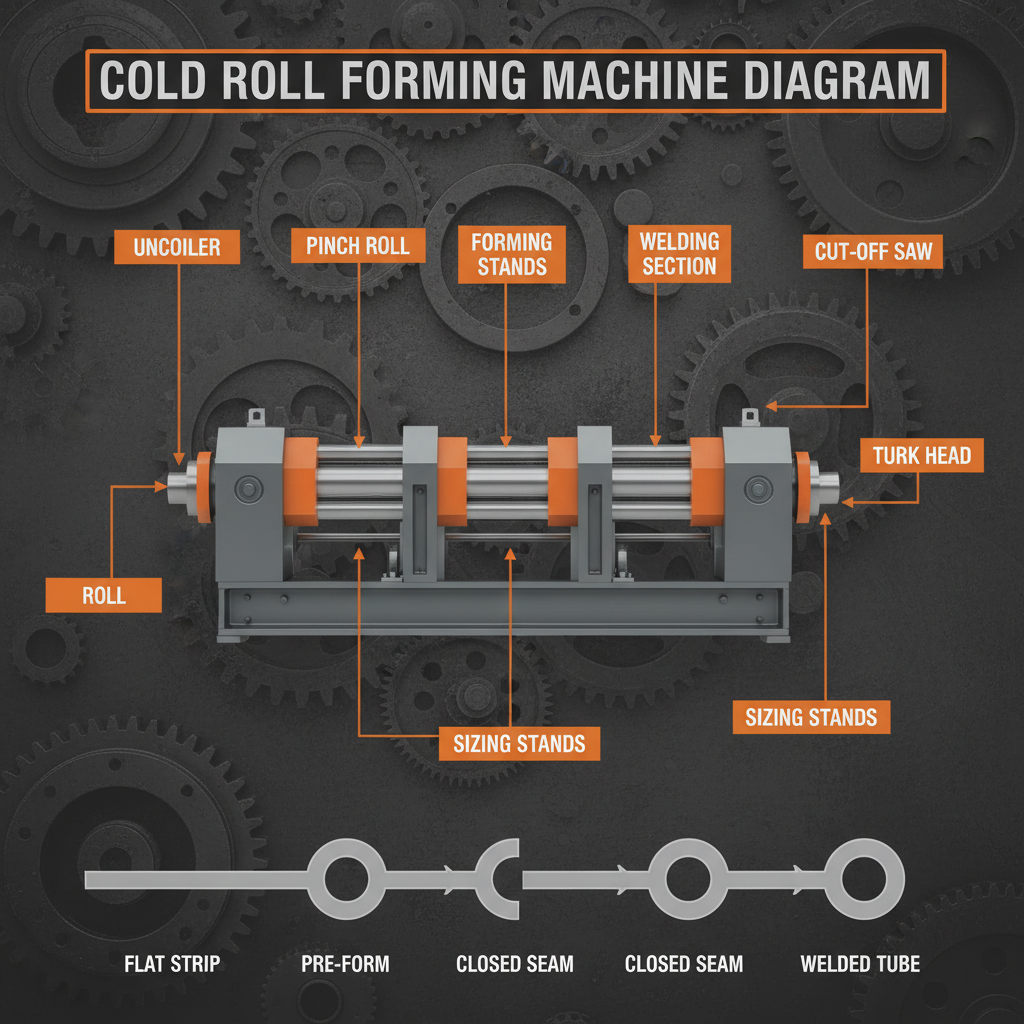 COLD ROLL FORMING MACHINE DIAGRAM

UNCOILER

PINCH ROLL

FORMING STANDS

WELDING SECTION

CUT-OFF SAW

TURK HEAD

ROLL

SIZING STANDS

SIZING STANDS

FLAT STRIP

PRE-FORM

CLOSED SEAM

CLOSED SEAM

WELDED TUBE