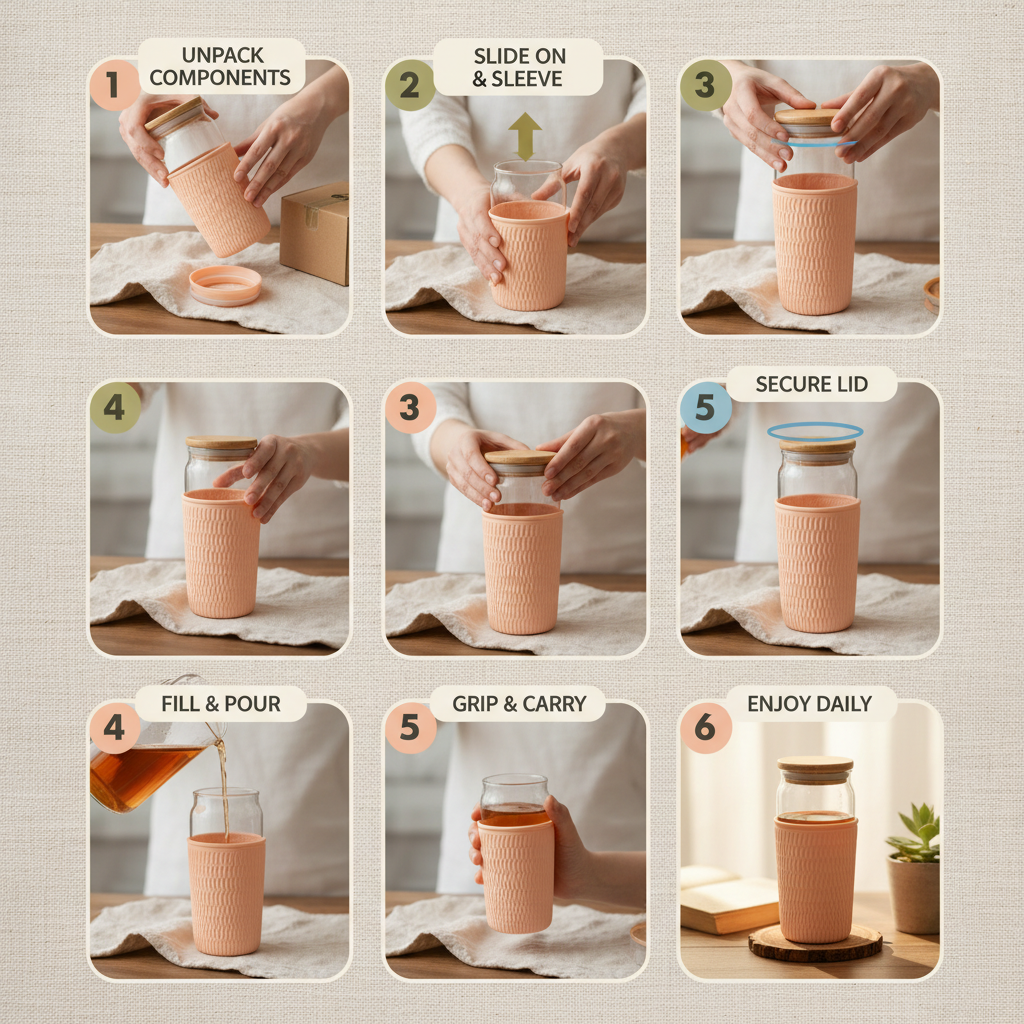 1 UNPACK COMPONENTS

2 SLIDE ON & SLEEVE

3

4

3

5 SECURE LID

4 FILL & POUR

5 GRIP & CARRY

6 ENJOY DAILY