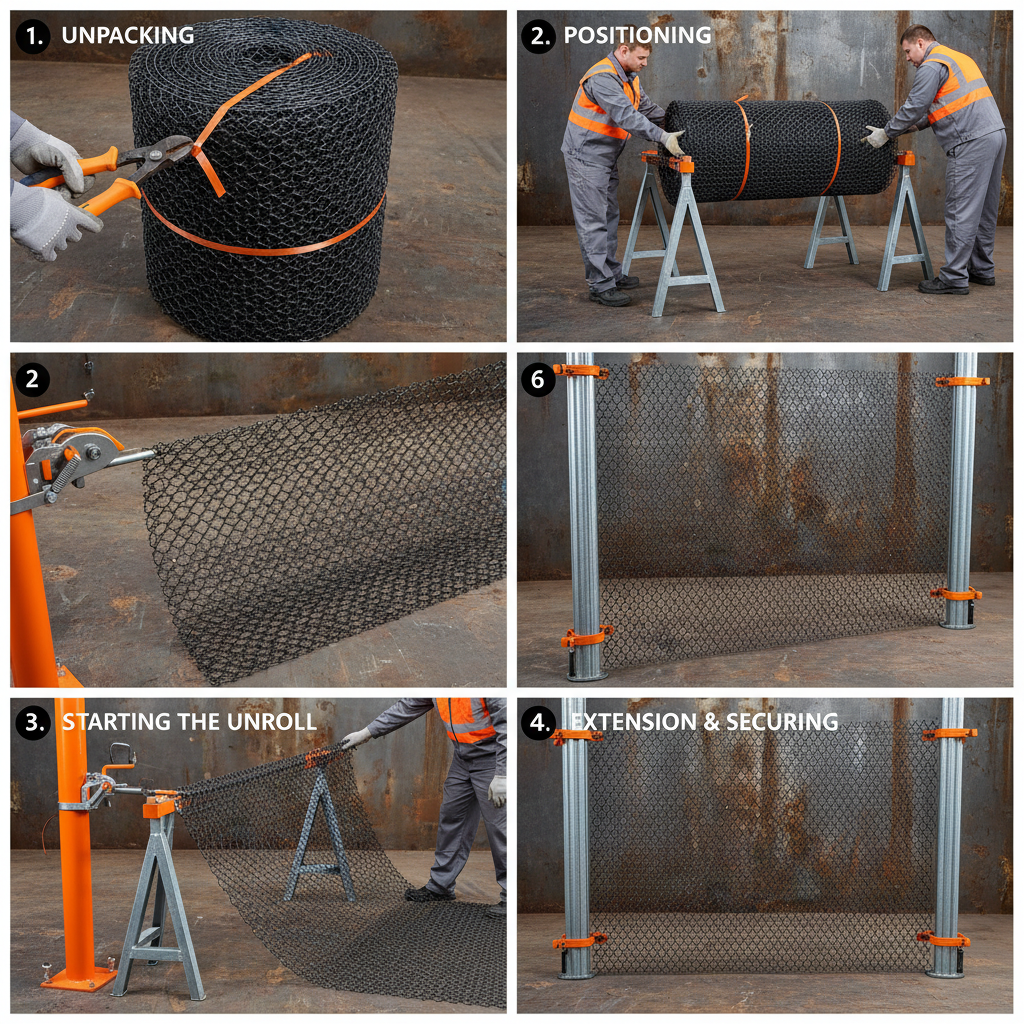 1. UNPACKING

2. POSITIONING

2

6

3. STARTING THE UNROLL

4. EXTENSION & SECURING