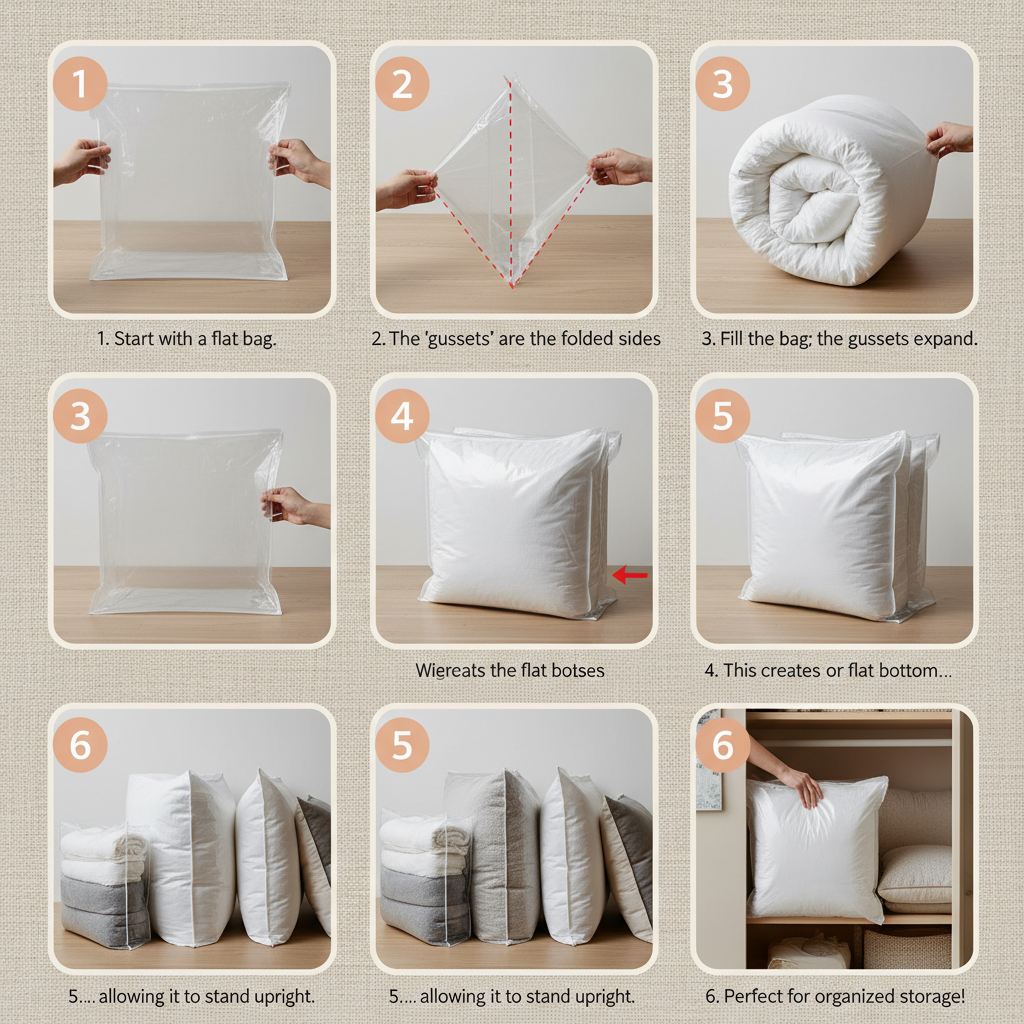 1

1. Start with a flat bag.

2

2. The 'gussets' are the folded sides

3

3. Fill the bag; the gussets expand.

3

4

Wiereats the flat botses

5

4. This creates or flat bottom...

6

5.... allowing it to stand upright.

5

5.... allowing it to stand upright.

6

6. Perfect for organized storage!