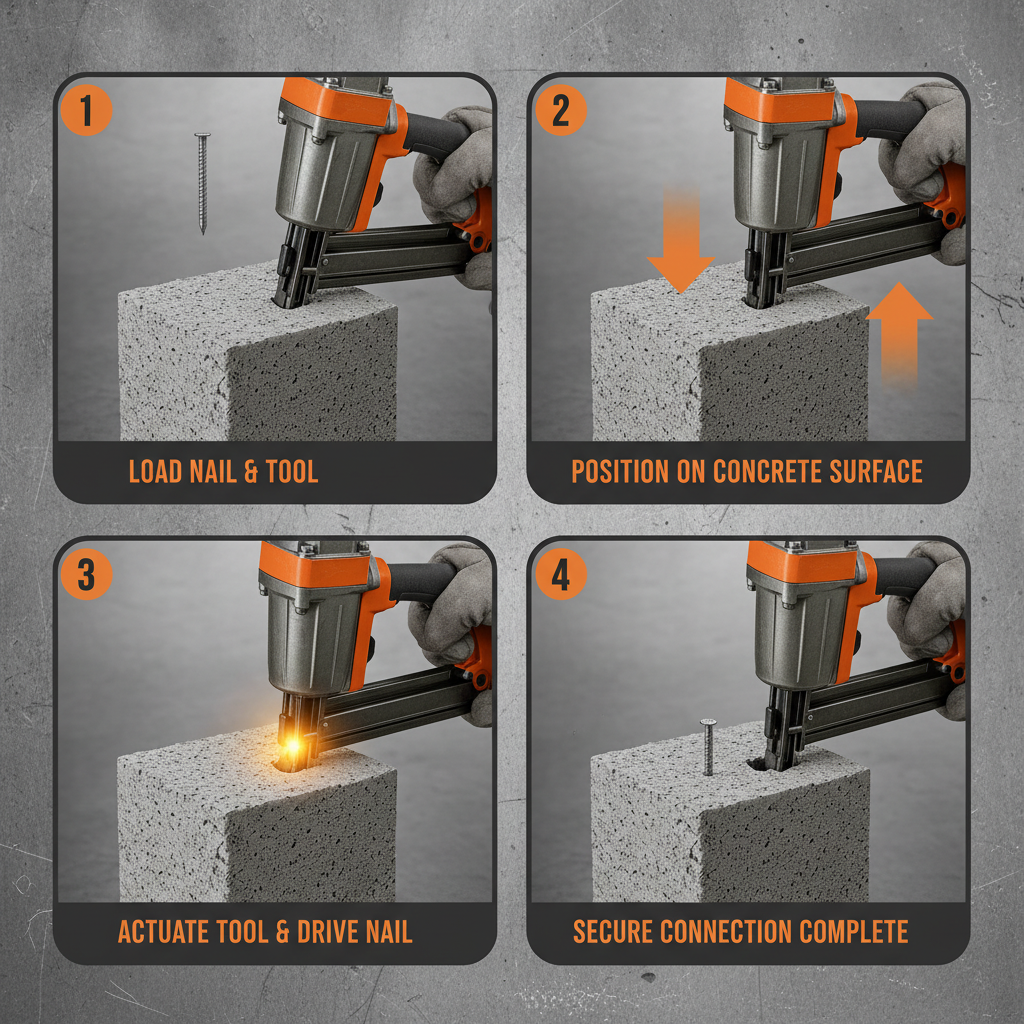 1
LOAD NAIL & TOOL

2
POSITION ON CONCRETE SURFACE

3
ACTUATE TOOL & DRIVE NAIL

4
SECURE CONNECTION COMPLETE