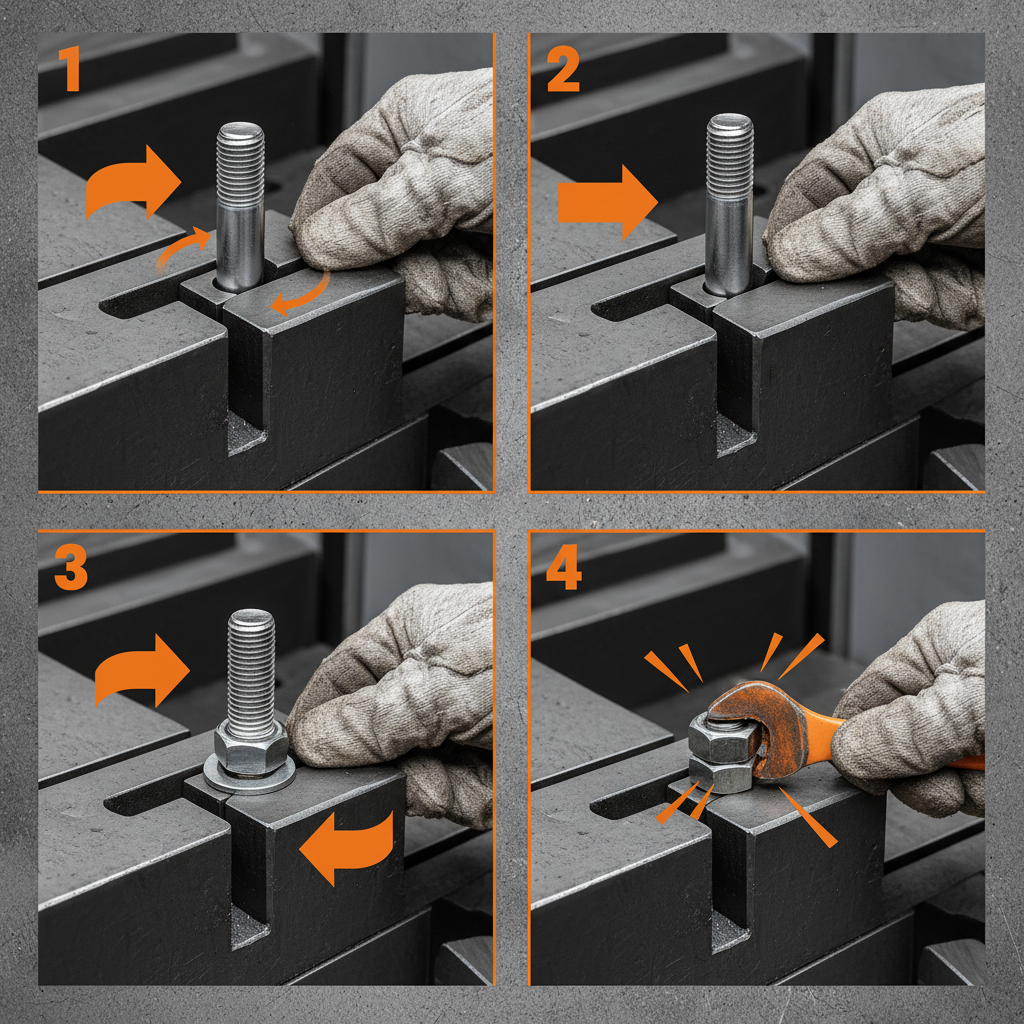 1

2

3

4