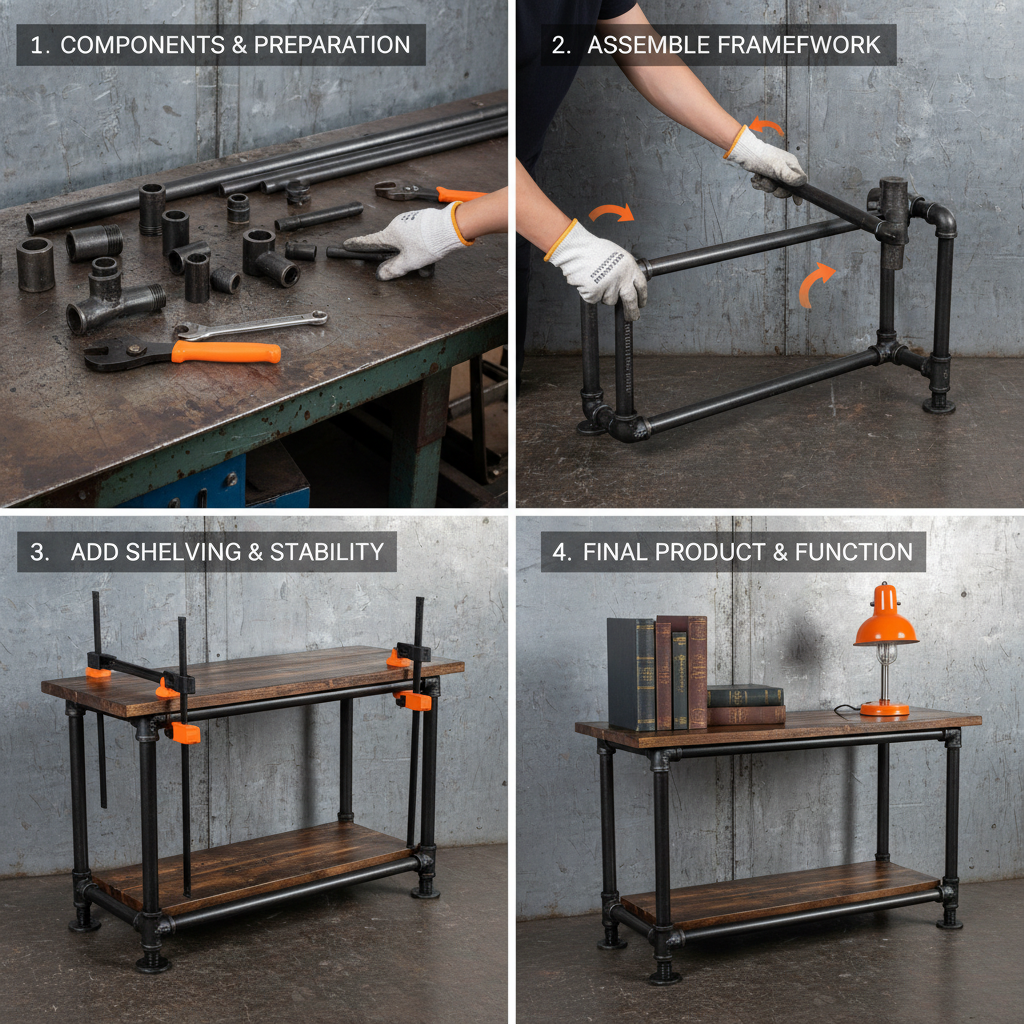 1. COMPONENTS & PREPARATION

2. ASSEMBLE FRAMEFWORK

3. ADD SHELVING & STABILITY

4. FINAL PRODUCT & FUNCTION