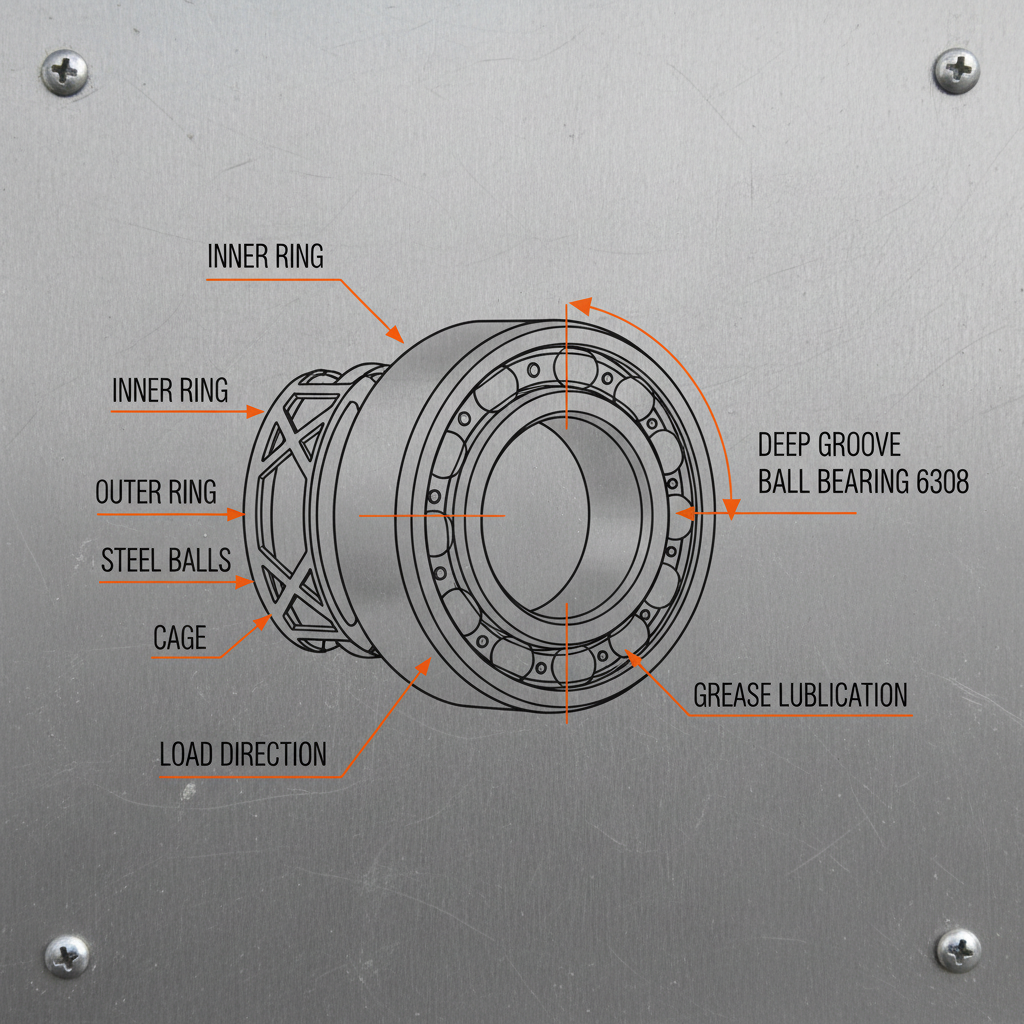 INNER RING

INNER RING

OUTER RING

STEEL BALLS

CAGE

LOAD DIRECTION

DEEP GROOVE
BALL BEARING 6308

GREASE LUBLICATION