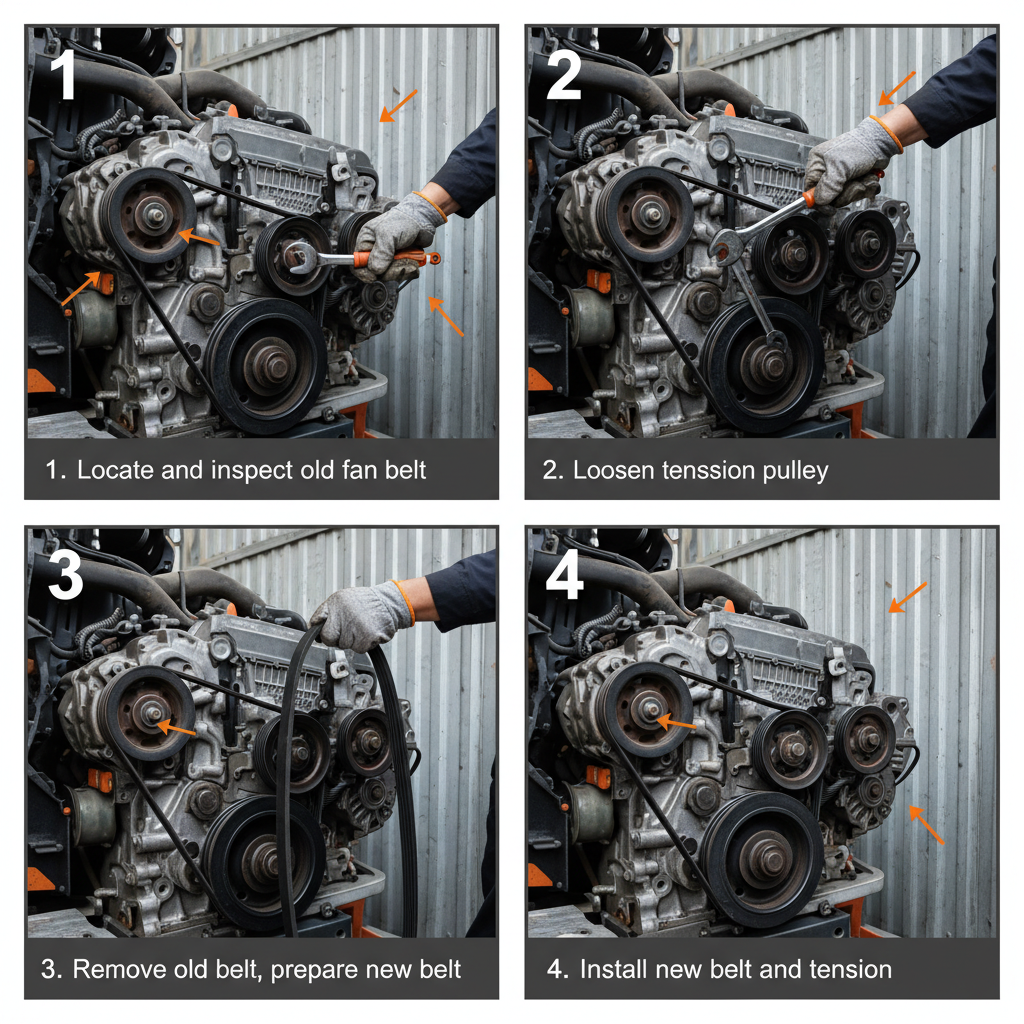 1

1. Locate and inspect old fan belt

2

2. Loosen tenssion pulley

3

3. Remove old belt, prepare new belt

4

4. Install new belt and tension