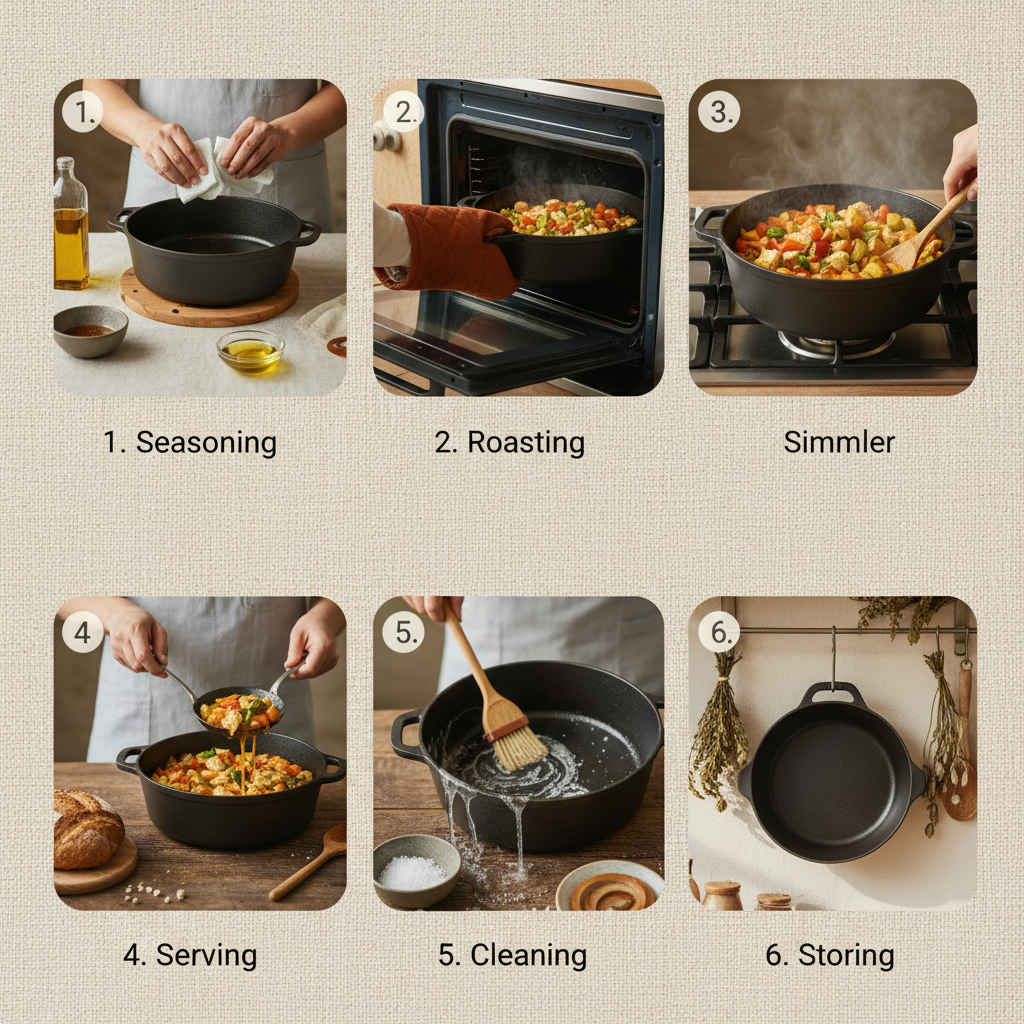 1.

1. Seasoning

2.

2. Roasting

3.

Simmler

4

4. Serving

5.

5. Cleaning

6.

6. Storing