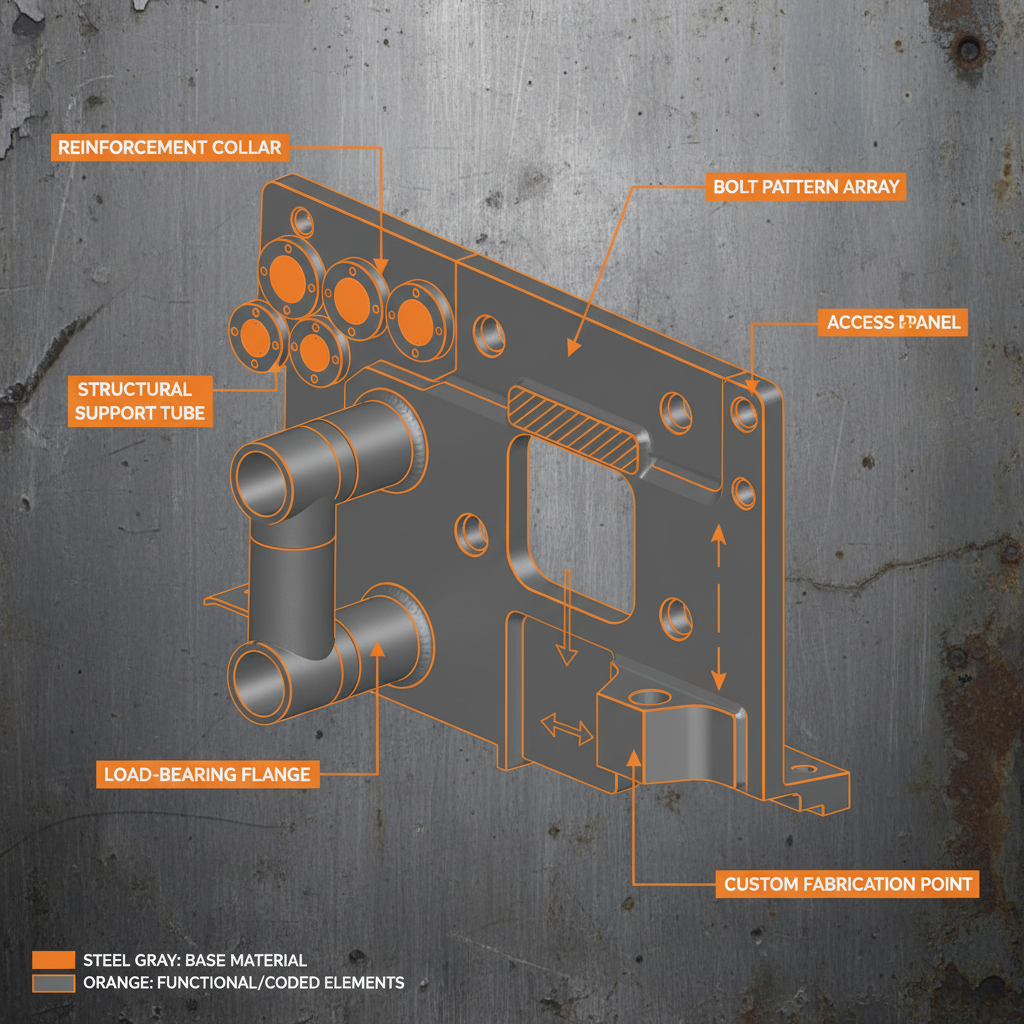 REINFORCEMENT COLLAR

BOLT PATTERN ARRAY

ACCESS PANEL

STRUCTURAL SUPPORT TUBE

LOAD-BEARING FLANGE

CUSTOM FABRICATION POINT

STEEL GRAY: BASE MATERIAL
ORANGE: FUNCTIONAL/CODED ELEMENTS