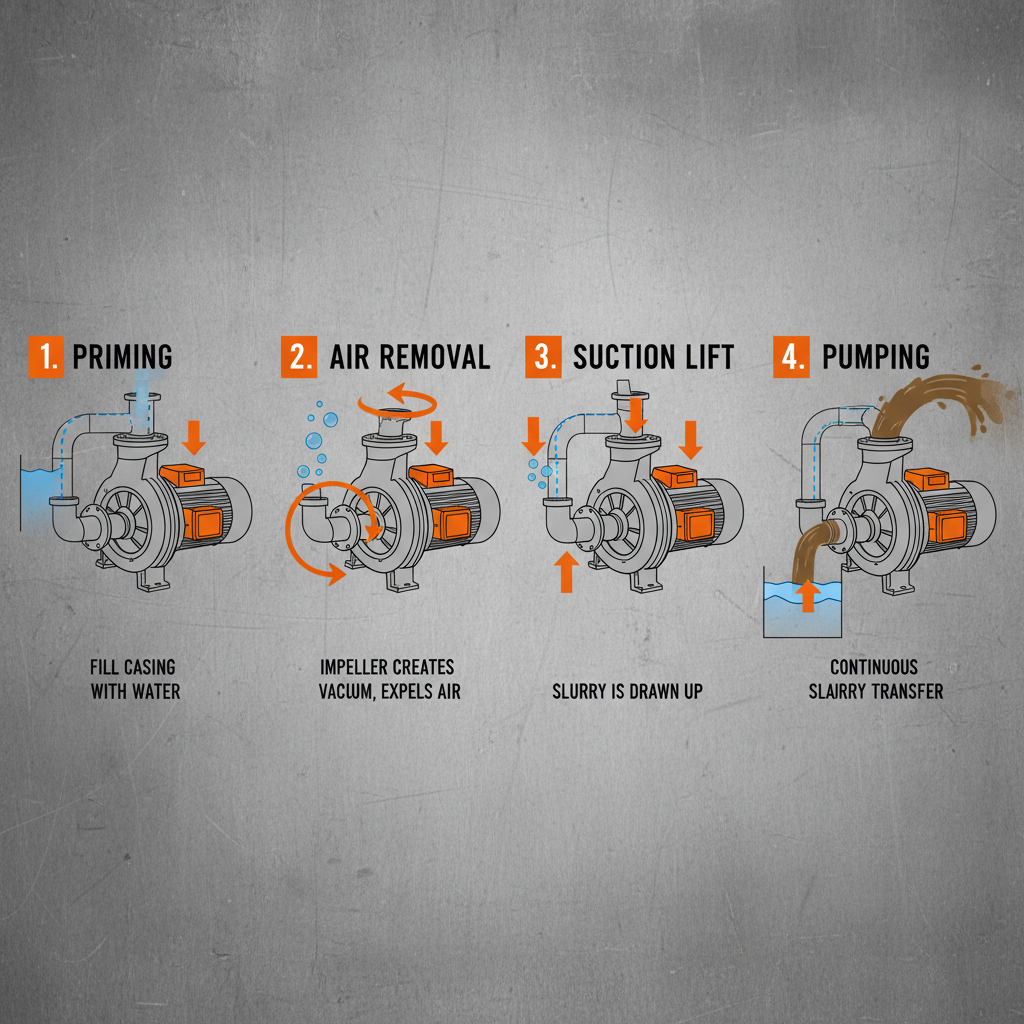 1. PRIMING

FILL CASING WITH WATER

2. AIR REMOVAL

IMPELLER CREATES VACUUM, EXPELS AIR

3. SUCTION LIFT

SLURRY IS DRAWN UP

4. PUMPING

CONTINUOUS SLAIRRY TRANSFER