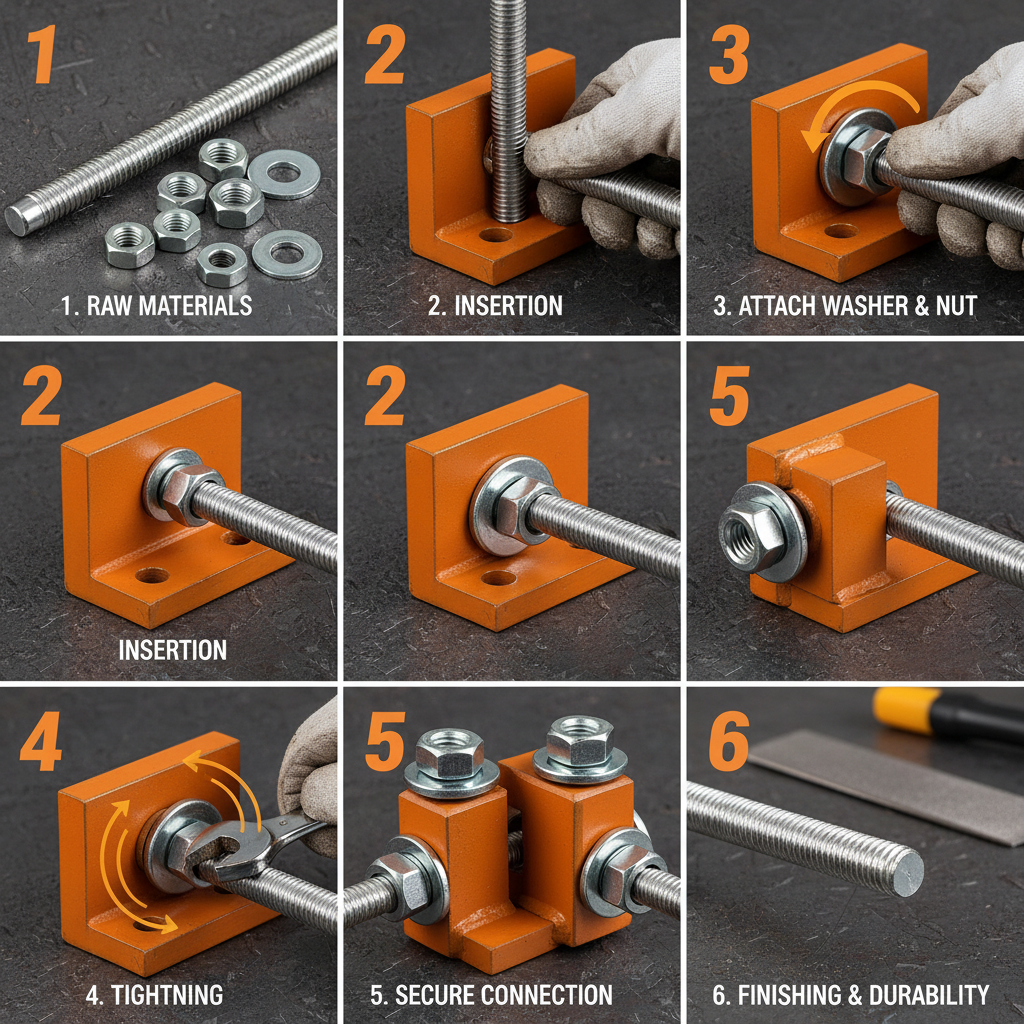 1
1. RAW MATERIALS

2
2. INSERTION

3
3. ATTACH WASHER & NUT

2
INSERTION

2

5

4
4. TIGHTNING

5
5. SECURE CONNECTION

6
6. FINISHING & DURABILITY