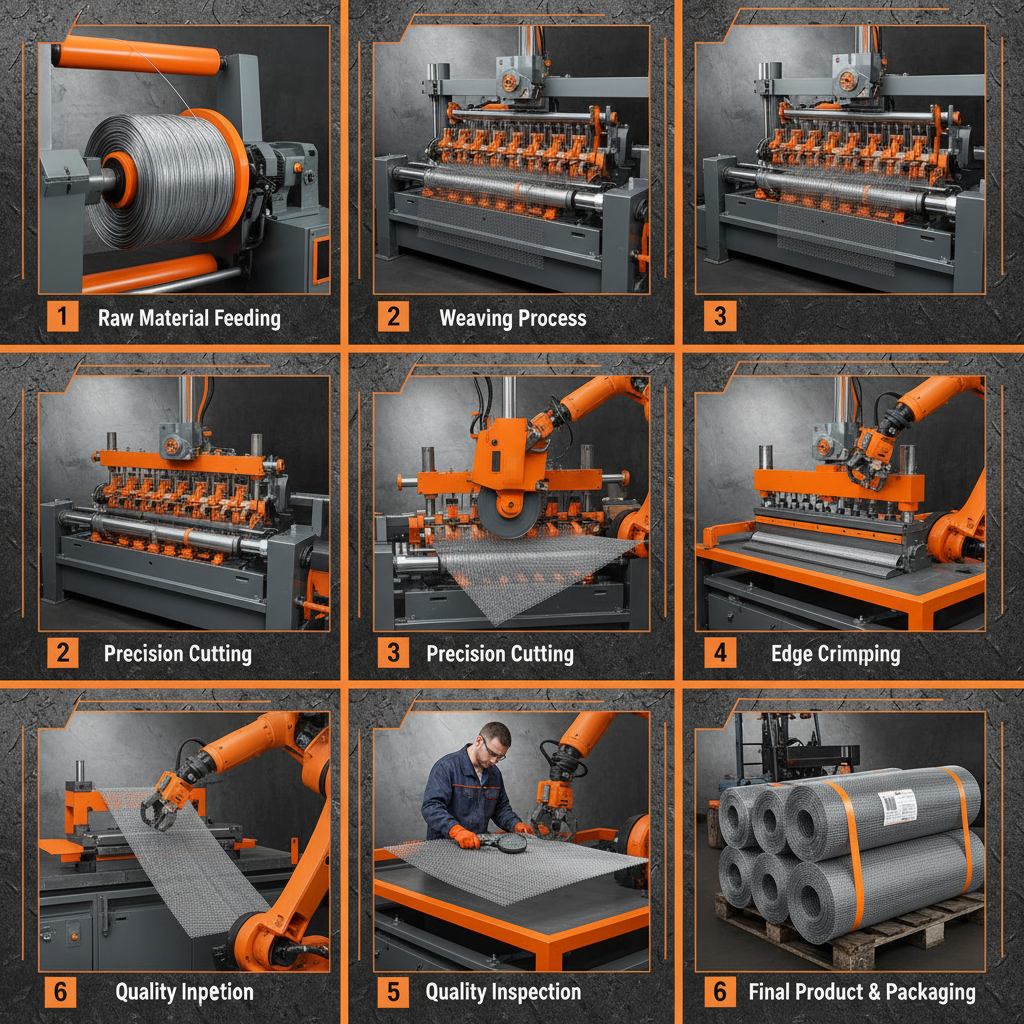 1 Raw Material Feeding

2 Weaving Process

3

2 Precision Cutting

3 Precision Cutting

4 Edge Crimping

6 Quality Inpetion

5 Quality Inspection

6 Final Product & Packaging