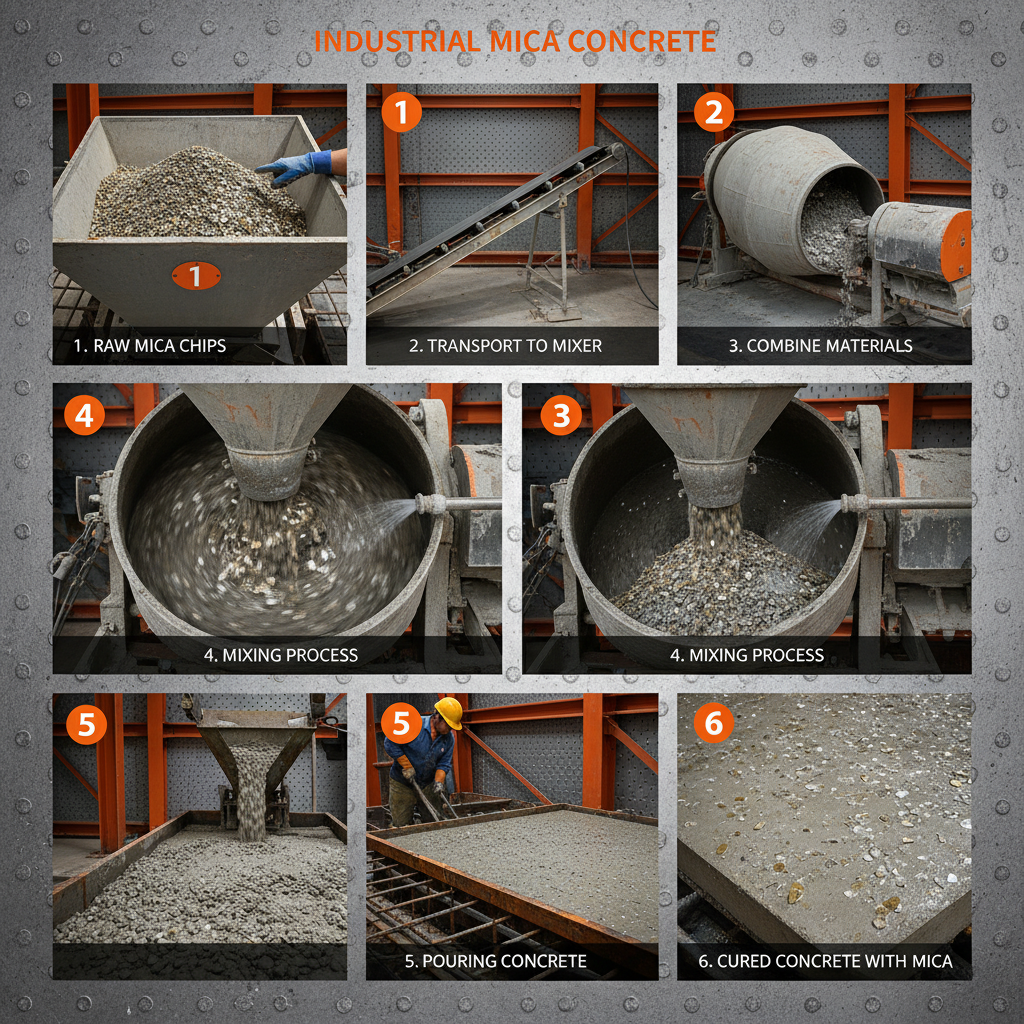 INDUSTRIAL MICA CONCRETE

1

1. RAW MICA CHIPS

1

2. TRANSPORT TO MIXER

2

3. COMBINE MATERIALS

4

4. MIXING PROCESS

3

4. MIXING PROCESS

5

5

5. POURING CONCRETE

6

6. CURED CONCRETE WITH MICA