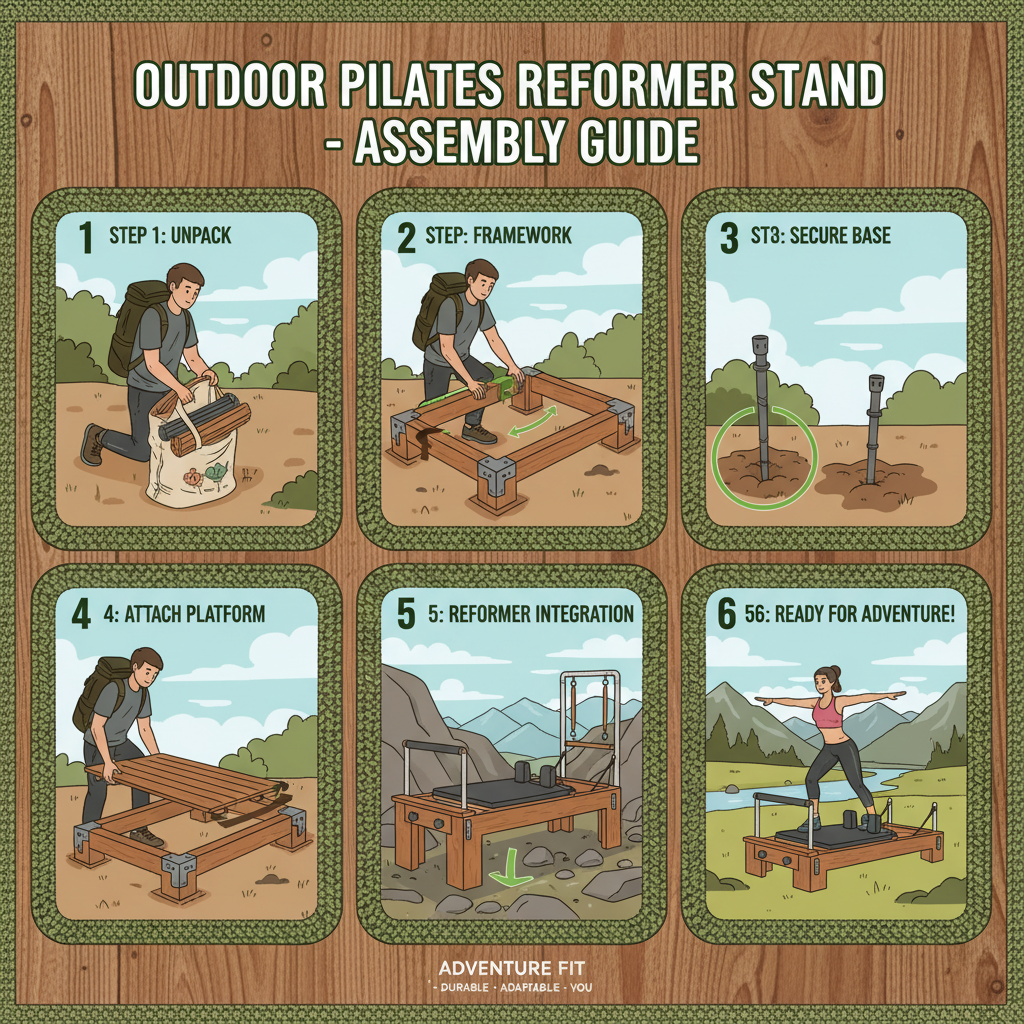 OUTDOOR PILATES REFORMER STAND - ASSEMBLY GUIDE

1 STEP 1: UNPACK

2 STEP: FRAMEWORK

3 ST3: SECURE BASE

4 4: ATTACH PLATFORM

5 5: REFORMER INTEGRATION

6 56: READY FOR ADVENTURE!

ADVENTURE FIT
- DURABLE - ADAPTABLE - YOU