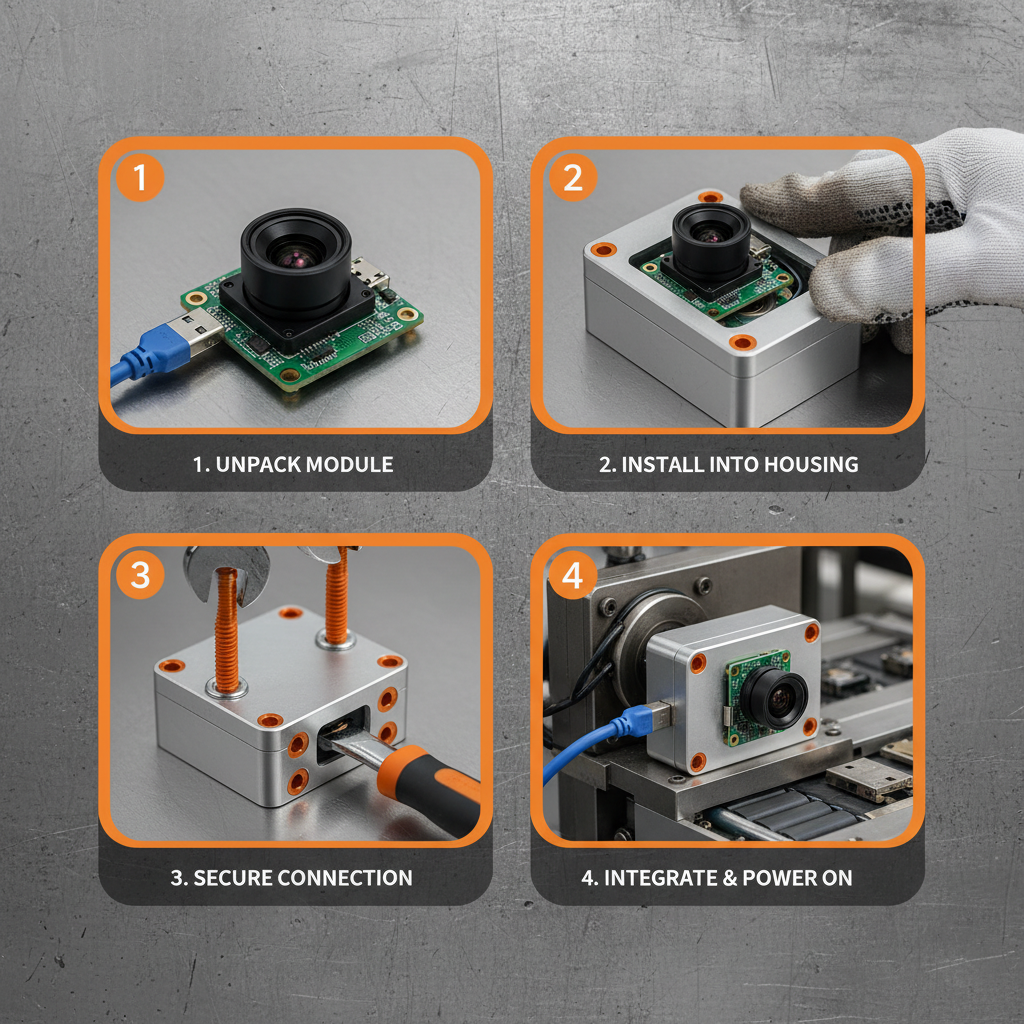 1

1. UNPACK MODULE

2

2. INSTALL INTO HOUSING

3

3. SECURE CONNECTION

4

4. INTEGRATE & POWER ON