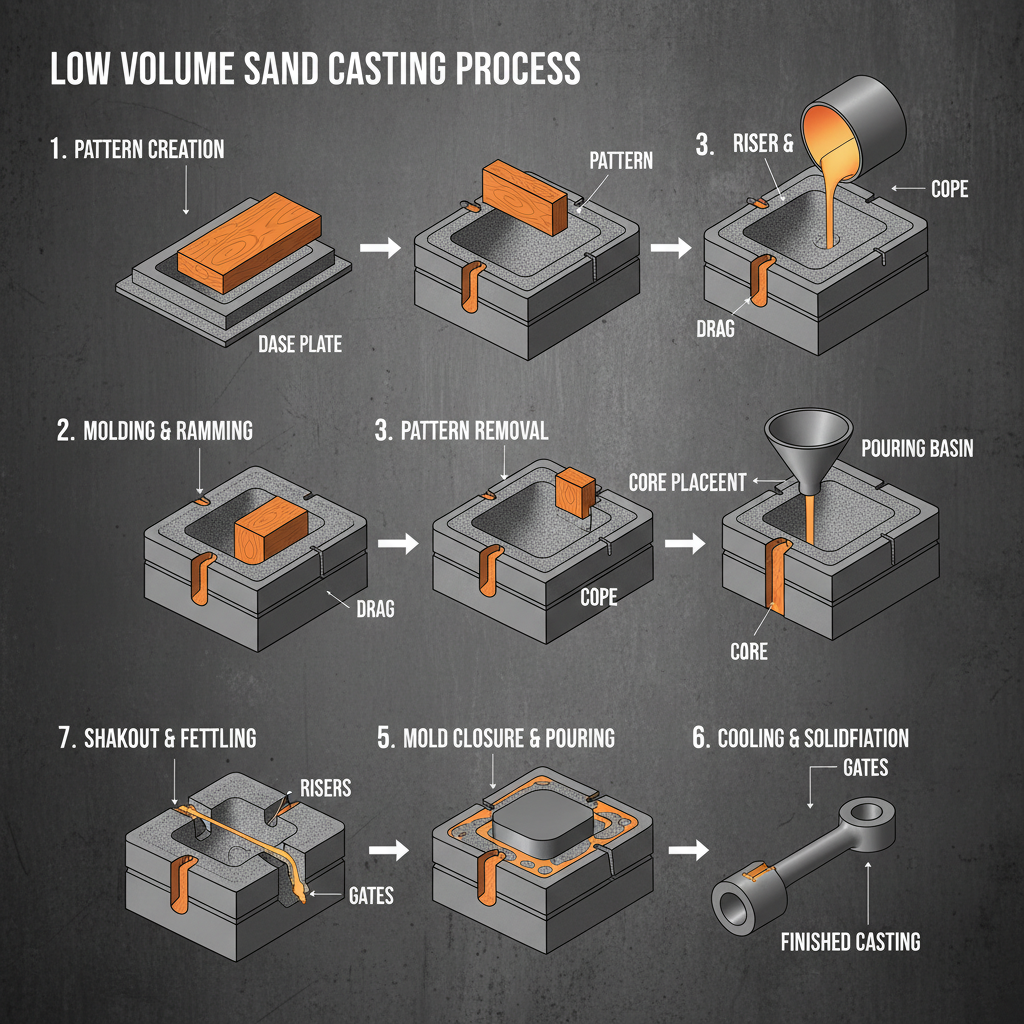 LOW VOLUME SAND CASTING PROCESS

1. PATTERN CREATION

DASE PLATE

PATTERN

3. RISER &

COPE

DRAG

2. MOLDING & RAMMING

DRAG

3. PATTERN REMOVAL

COPE

CORE PLACEENT

POURING BASIN

CORE

7. SHAKOUT & FETTLING

RISERS

GATES

5. MOLD CLOSURE & POURING

6. COOLING & SOLIDFIATION

GATES

FINISHED CASTING