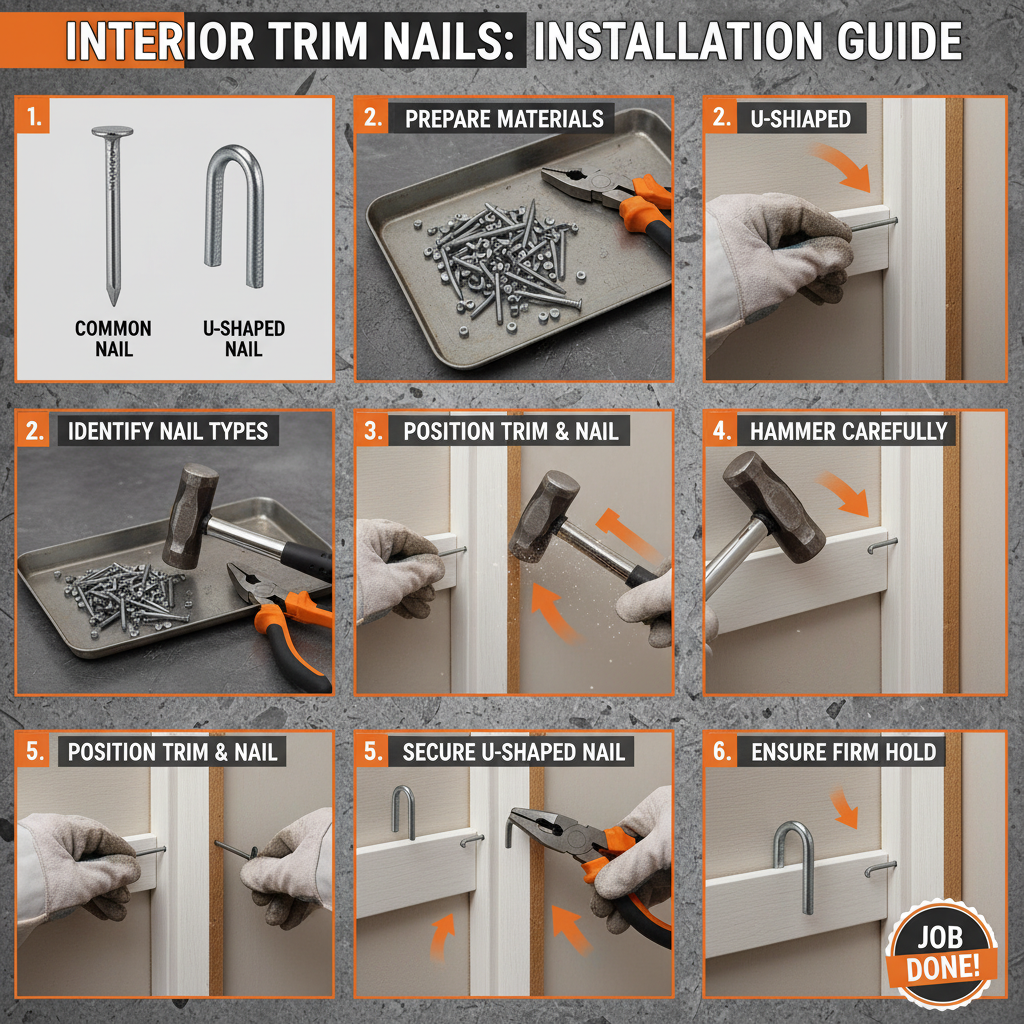 INTERIOR TRIM NAILS: INSTALLATION GUIDE

1.

COMMON NAIL

U-SHAPED NAIL

2. PREPARE MATERIALS

2. U-SHIAPED

2. IDENTIFY NAIL TYPES

3. POSITION TRIM & NAIL

4. HAMMER CAREFULLY

5. POSITION TRIM & NAIL

5. SECURE U-SHAPED NAIL

6. ENSURE FIRM HOLD

JOB DONE!