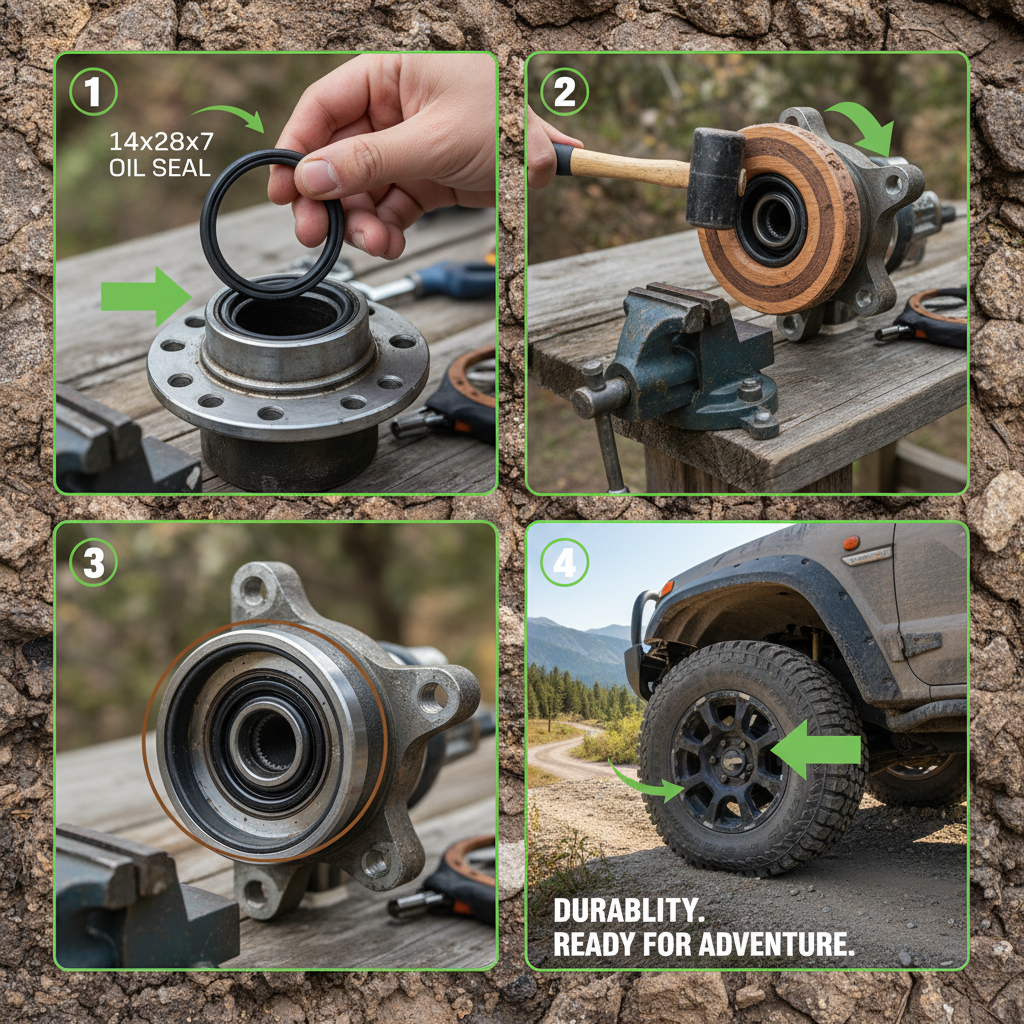 1

14x28x7
OIL SEAL

2

3

4

DURABLITY.
READY FOR ADVENTURE.