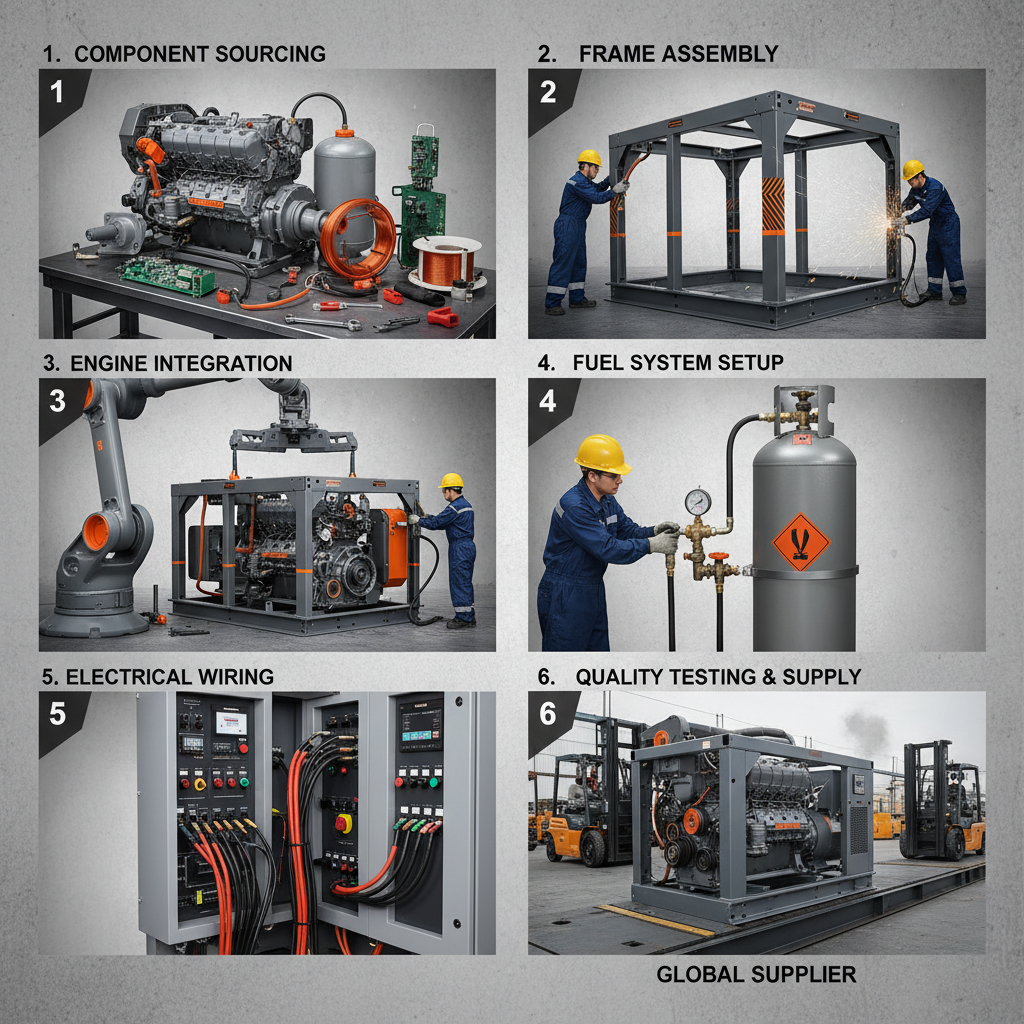 1. COMPONENT SOURCING

1

2. FRAME ASSEMBLY

2

3. ENGINE INTEGRATION

3

4. FUEL SYSTEM SETUP

4

5. ELECTRICAL WIRING

5

6. QUALITY TESTING & SUPPLY

6

GLOBAL SUPPLIER