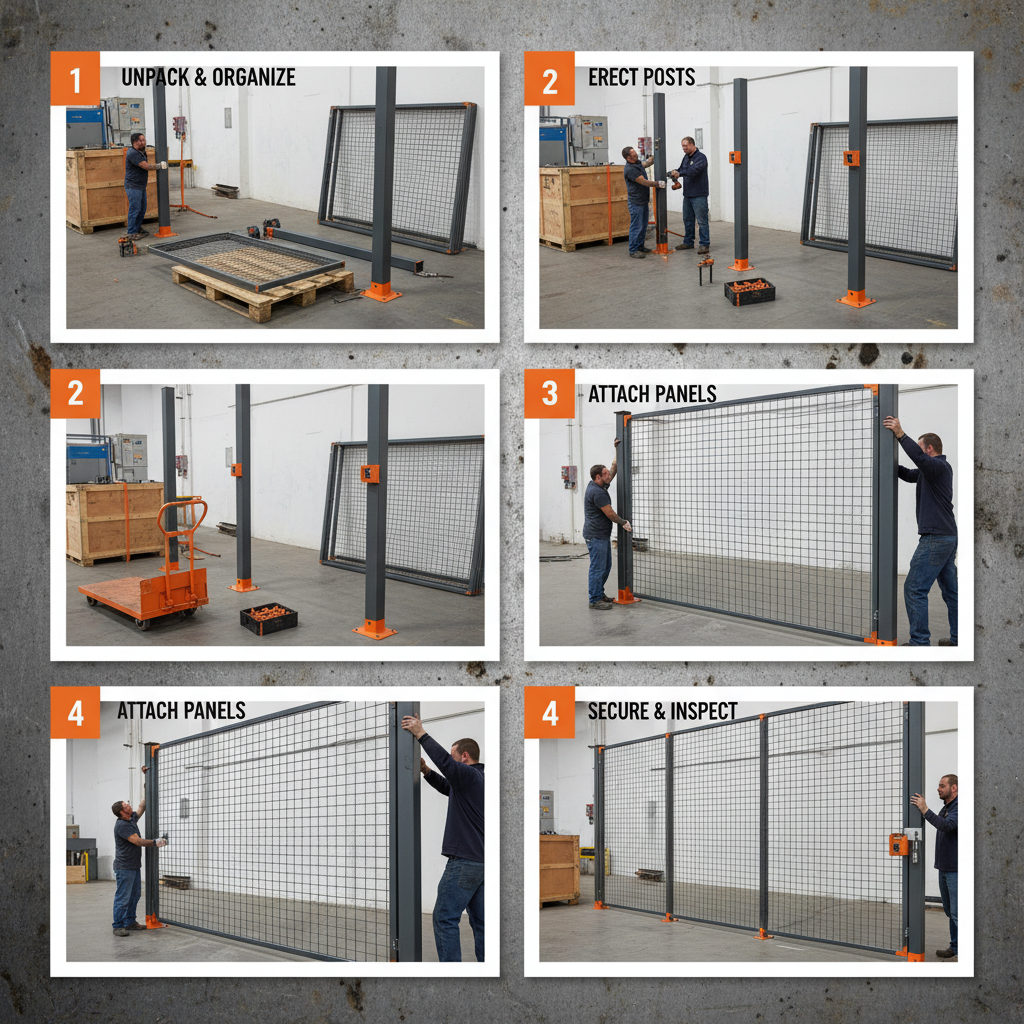 1 UNPACK & ORGANIZE

2 ERECT POSTS

2

3 ATTACH PANELS

4 ATTACH PANELS

4 SECURE & INSPECT